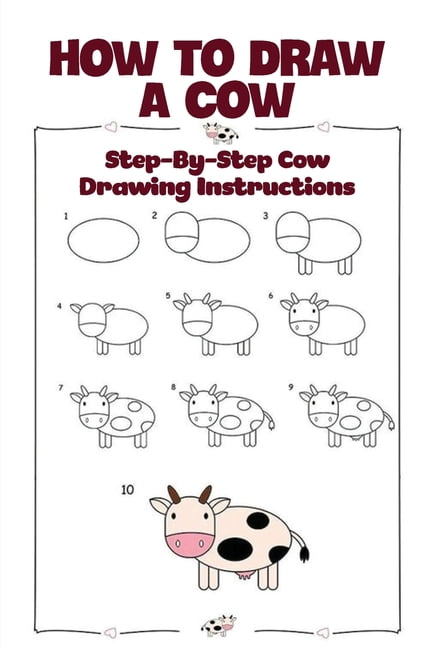 HOW TO DRAW A COW

Step-By-Step Cow Drawing Instructions

1

2

3

4

5

6

7

8

9

10