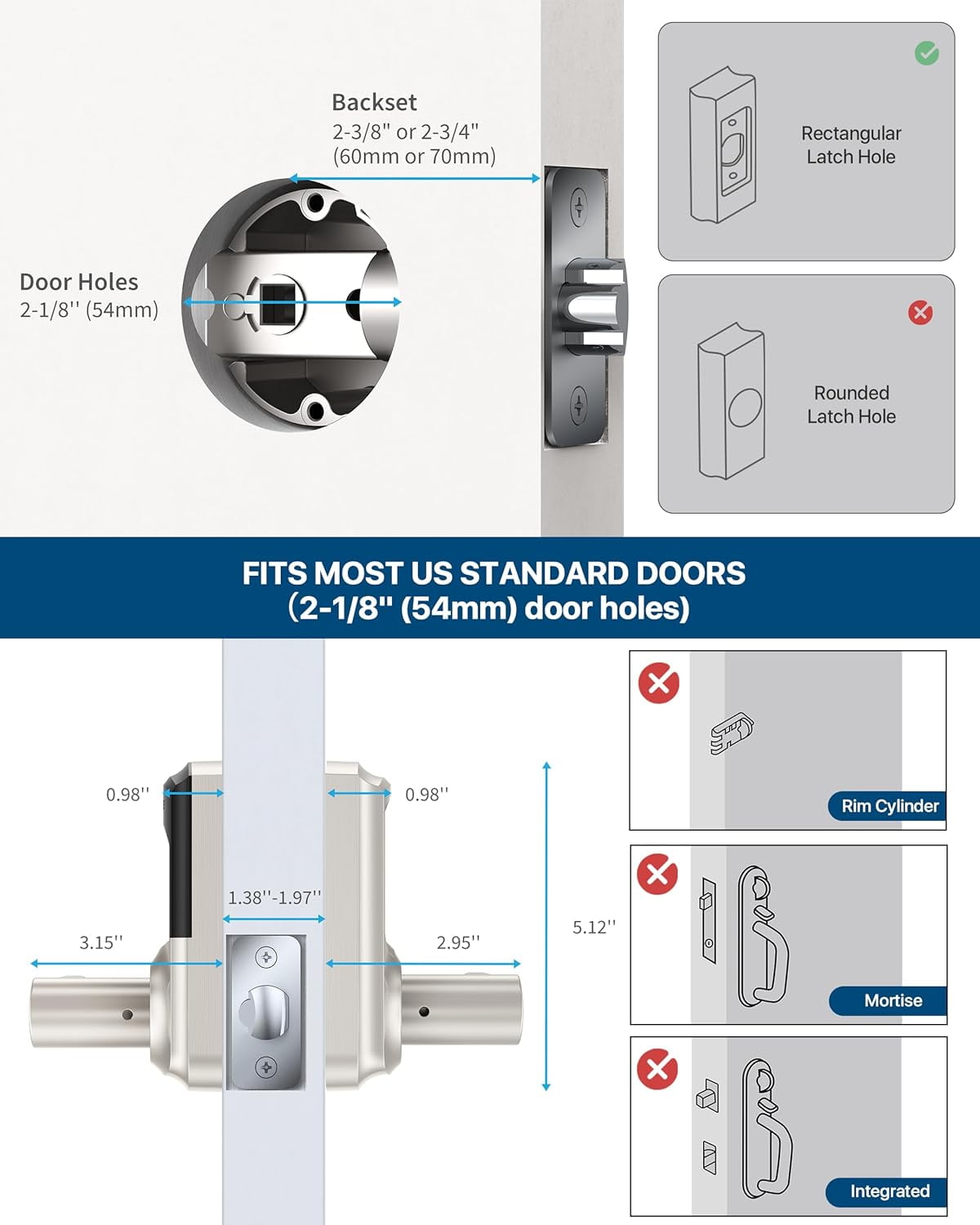 Backset
2-3/8" or 2-3/4"
(60mm or 70mm)

Door Holes
2-1/8'' (54mm)

Rectangular Latch Hole

Rounded Latch Hole

FITS MOST US STANDARD DOORS
(2-1/8" (54mm) door holes)

0.98''

0.98''

1.38''-1.97''

3.15''

2.95''

5.12''

Rim Cylinder

Mortise

Integrated