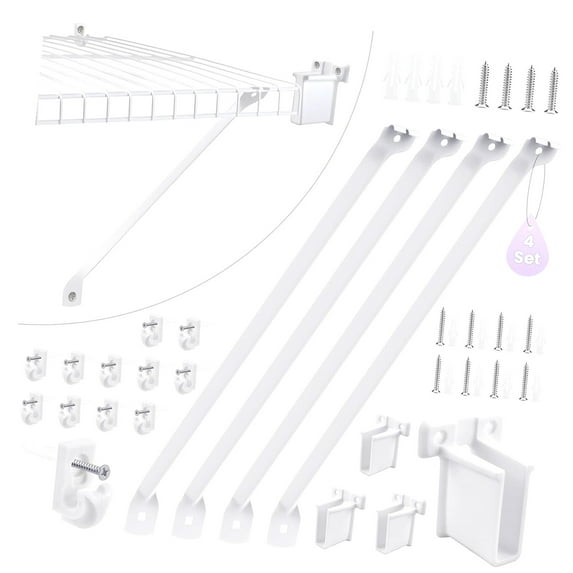 4 Set