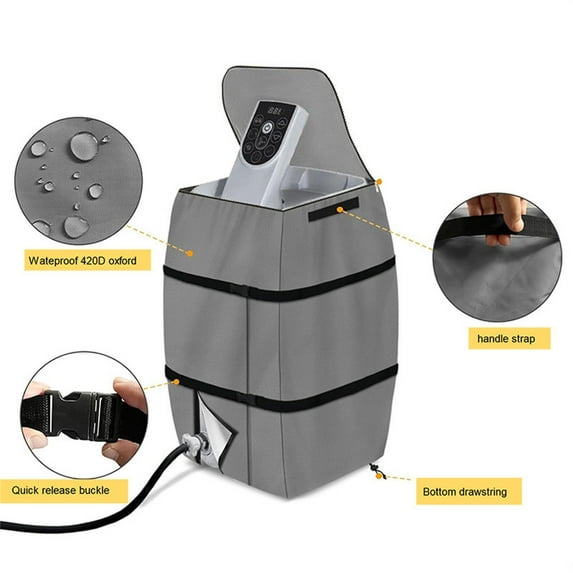 Wateproof 420D oxford

handle strap

Quick release buckle

Bottom drawstring