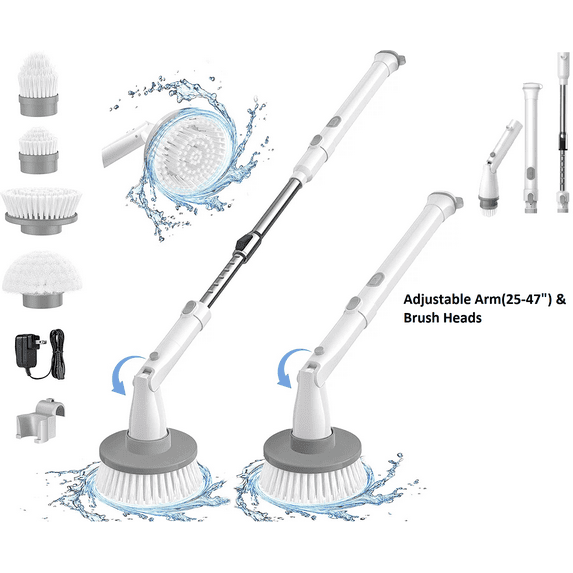 Adjustable Arm(25-47") & Brush Heads