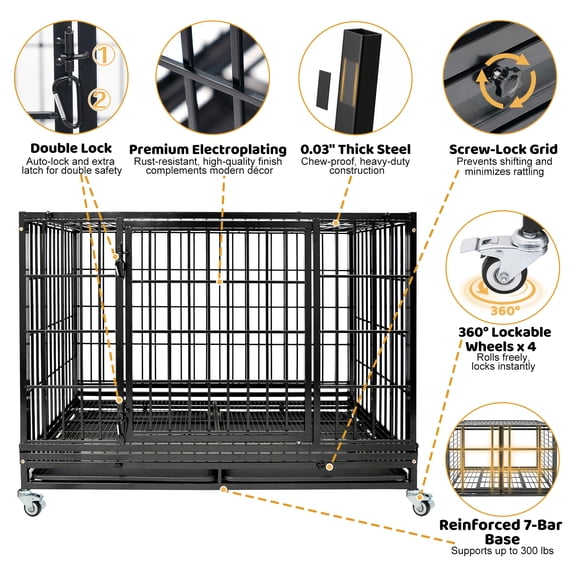 1
2

Double Lock
Auto-lock and extra latch for double safety

Premium Electroplating
Rust-resistant, high-quality finish complements modern décor

0.03" Thick Steel
Chew-proof, heavy-duty construction

Screw-Lock Grid
Prevents shifting and minimizes rattling

360°

360° Lockable Wheels x 4
Rolls freely, locks instantly

Reinforced 7-Bar Base
Supports up to 300 lbs