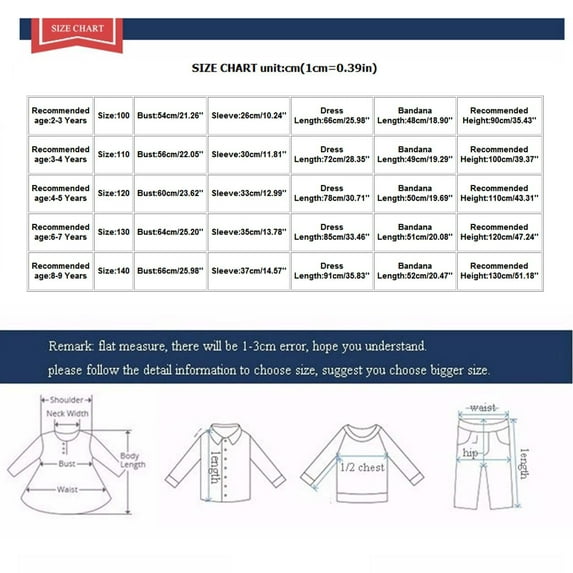 SIZE CHART

SIZE CHART unit:cm(1cm=0.39in)

| Recommended age:2-3 Years | Size:100 | Bust:54cm/21.26'' | Sleeve:26cm/10.24'' | Dress Length:66cm/25.98'' | Bandana Length:48cm/18.90'' | Recommended Height:90cm/35.43'' |
|---|---|---|---|---|---|---|
| Recommended age:3-4 Years | Size:110 | Bust:56cm/22.05'' | Sleeve:30cm/11.81'' | Dress Length:72cm/28.35'' | Bandana Length:49cm/19.29'' | Recommended Height:100cm/39.37'' |
| Recommended age:4-5 Years | Size:120 | Bust:60cm/23.62'' | Sleeve:33cm/12.99'' | Dress Length:78cm/30.71'' | Bandana Length:50cm/19.69'' | Recommended Height:110cm/43.31'' |
| Recommended age:6-7 Years | Size:130 | Bust:64cm/25.20'' | Sleeve:35cm/13.78'' | Dress Length:85cm/33.46'' | Bandana Length:51cm/20.08'' | Recommended Height:120cm/47.24'' |
| Recommended age:8-9 Years | Size:140 | Bust:66cm/25.98'' | Sleeve:37cm/14.57'' | Dress Length:91cm/35.83'' | Bandana Length:52cm/20.47'' | Recommended Height:130cm/51.18'' |

Remark: flat measure, there will be 1-3cm error, hope you understand.
please follow the detail information to choose size, suggest you choose bigger size.

Shoulder
Neck Width
Bust
Body Length
Waist
length
1/2 chest
waist
hip
length