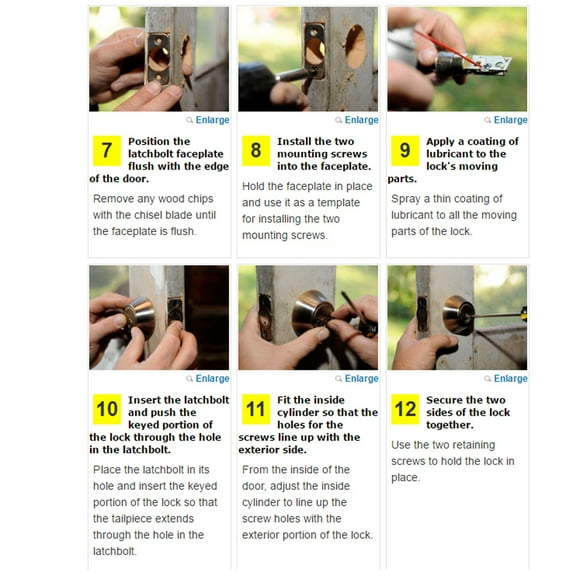 Enlarge

7 Position the latchbolt faceplate flush with the edge of the door.

Remove any wood chips with the chisel blade until the faceplate is flush.

Enlarge

8 Install the two mounting screws into the faceplate.

Hold the faceplate in place and use it as a template for installing the two mounting screws.

Enlarge

9 Apply a coating of lubricant to the lock's moving parts.

Spray a thin coating of lubricant to all the moving parts of the lock.

Enlarge

10 Insert the latchbolt and push the keyed portion of the lock through the hole in the latchbolt.

Place the latchbolt in its hole and insert the keyed portion of the lock so that the tailpiece extends through the hole in the latchbolt.

Enlarge

11 Fit the inside cylinder so that the holes for the screws line up with the exterior side.

From the inside of the door, adjust the inside cylinder to line up the screw holes with the exterior portion of the lock.

Enlarge

12 Secure the two sides of the lock together.

Use the two retaining screws to hold the lock in place.