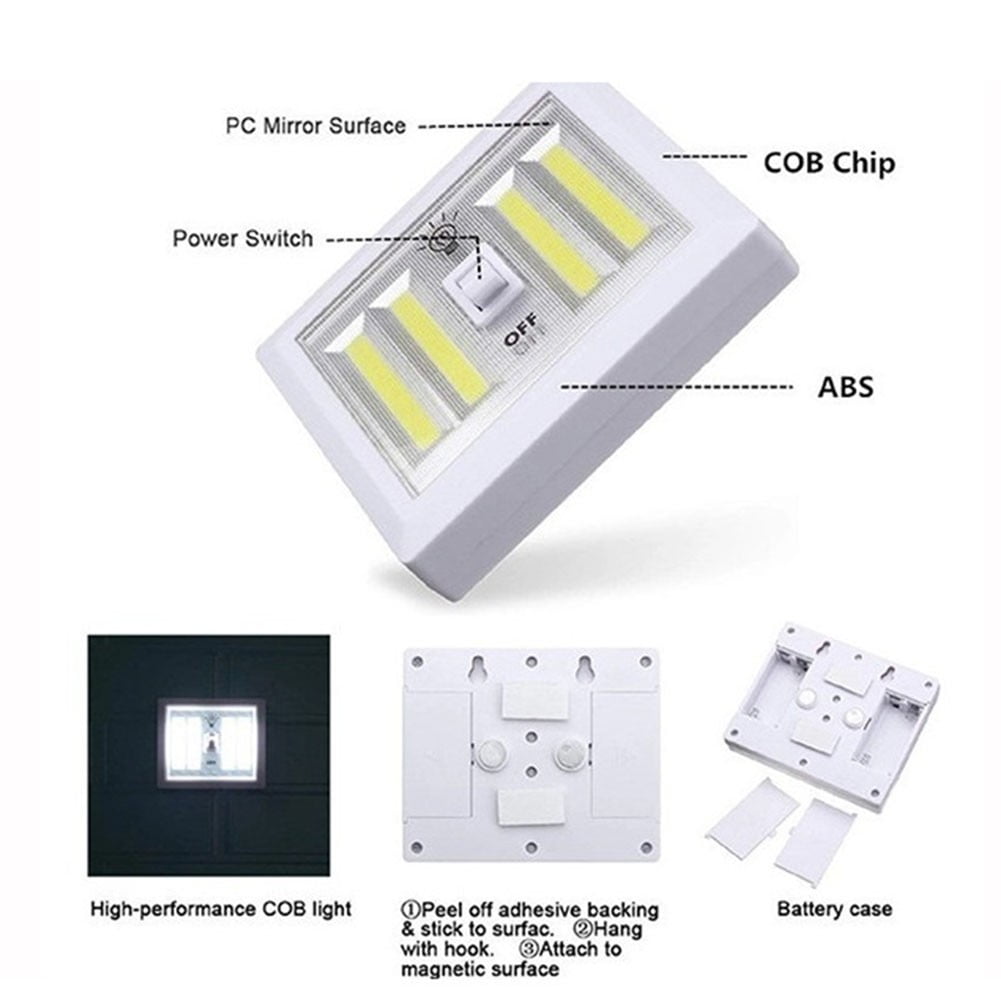 PC Mirror Surface

COB Chip

Power Switch

OFF

ABS

High-performance COB light

①Peel off adhesive backing & stick to surfac. ②Hang with hook. ③Attach to magnetic surface

Battery case