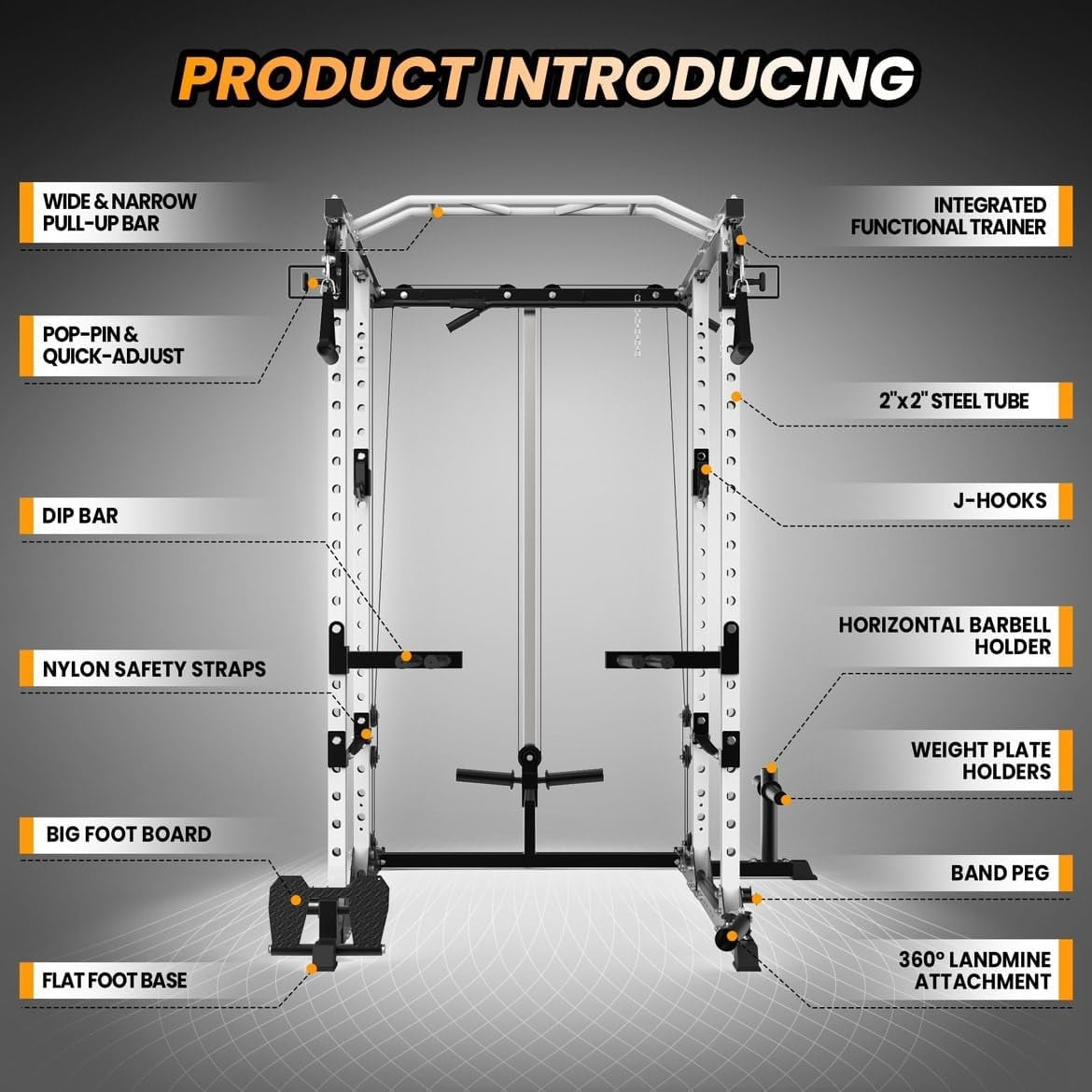 PRODUCT INTRODUCING

WIDE & NARROW PULL-UP BAR

POP-PIN & QUICK-ADJUST

DIP BAR

NYLON SAFETY STRAPS

BIG FOOT BOARD

FLAT FOOT BASE

INTEGRATED FUNCTIONAL TRAINER

2"x2" STEEL TUBE

J-HOOKS

HORIZONTAL BARBELL HOLDER

WEIGHT PLATE HOLDERS

BAND PEG

360° LANDMINE ATTACHMENT