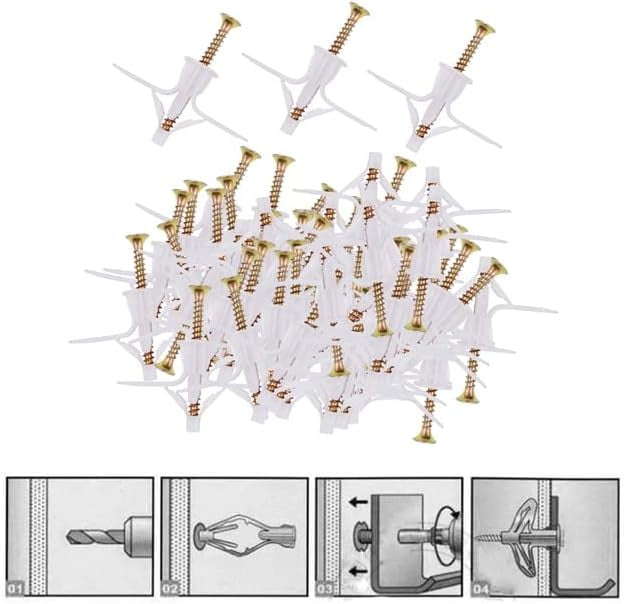 01
02
03
04