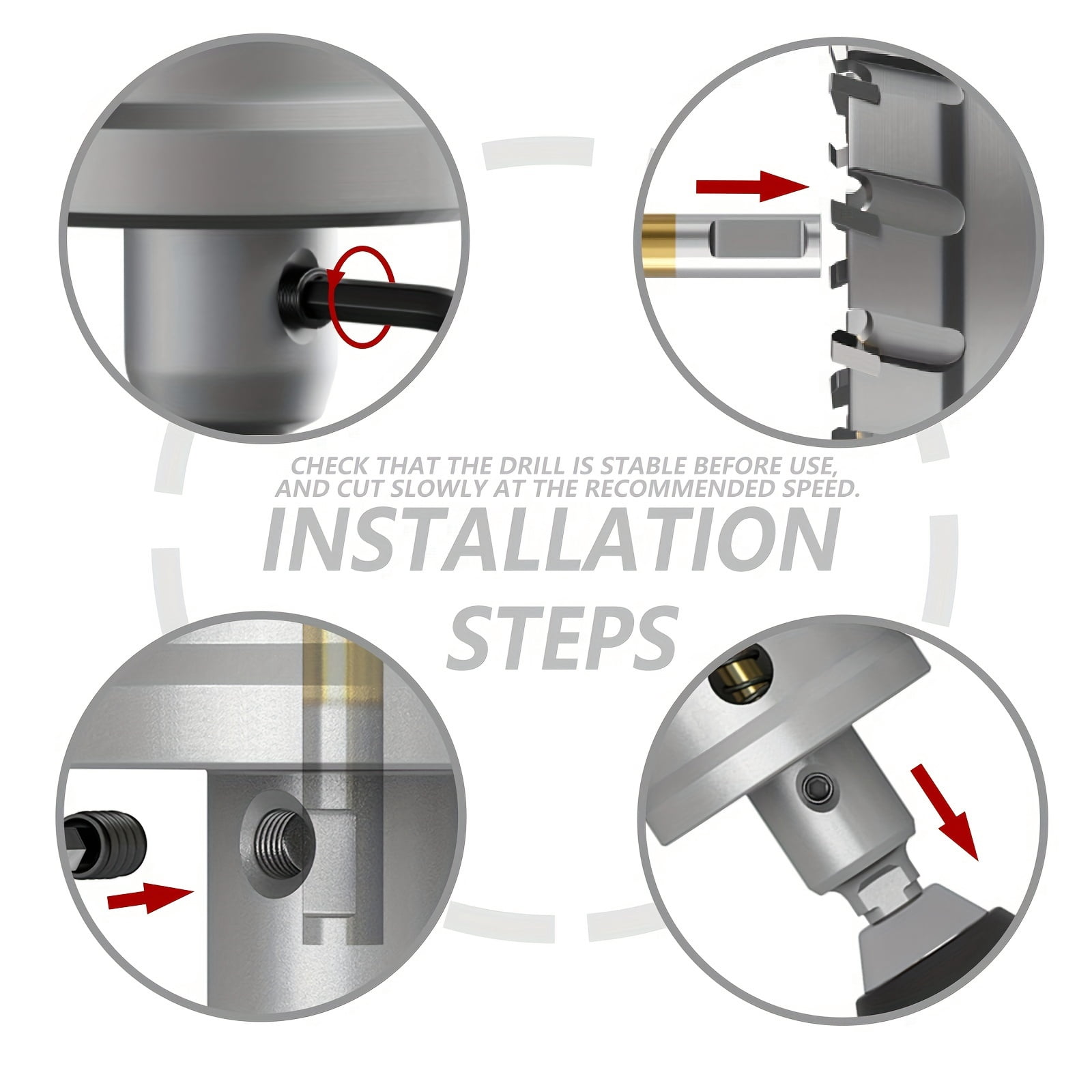 CHECK THAT THE DRILL IS STABLE BEFORE USE, AND CUT SLOWLY AT THE RECOMMENDED SPEED.

INSTALLATION STEPS