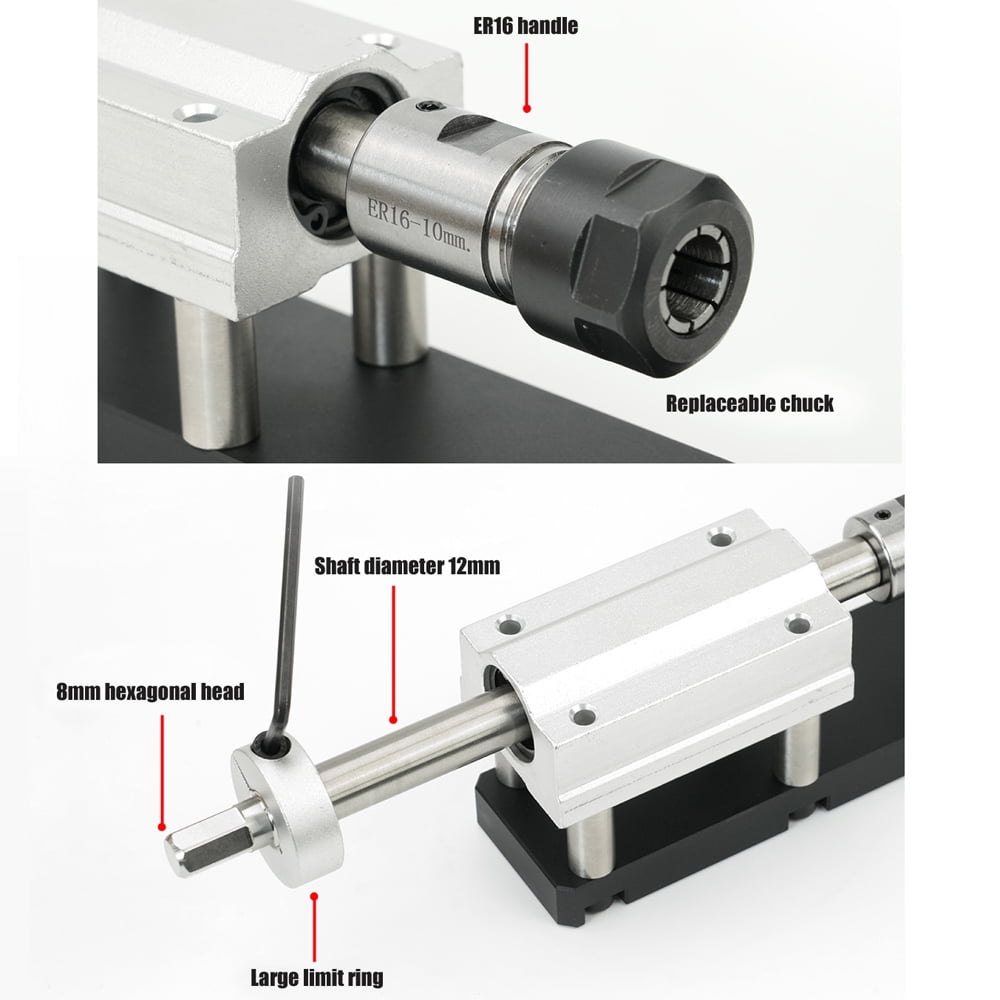 ER16 handle

ER16-10mm.

Replaceable chuck

Shaft diameter 12mm

8mm hexagonal head

Large limit ring