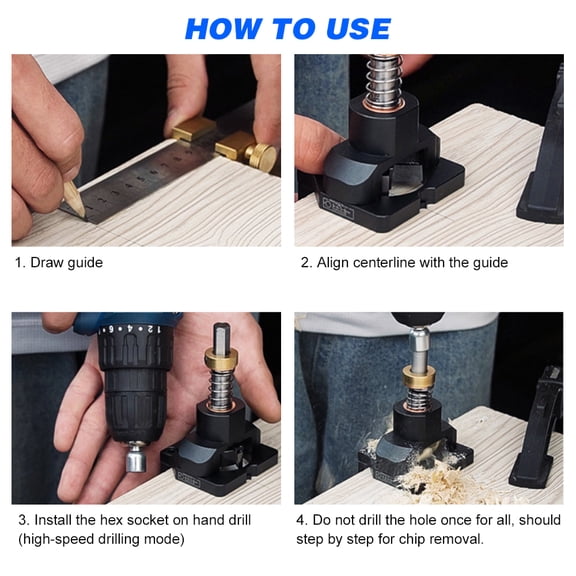 HOW TO USE

1. Draw guide

2. Align centerline with the guide

3. Install the hex socket on hand drill (high-speed drilling mode)

4. Do not drill the hole once for all, should step by step for chip removal.