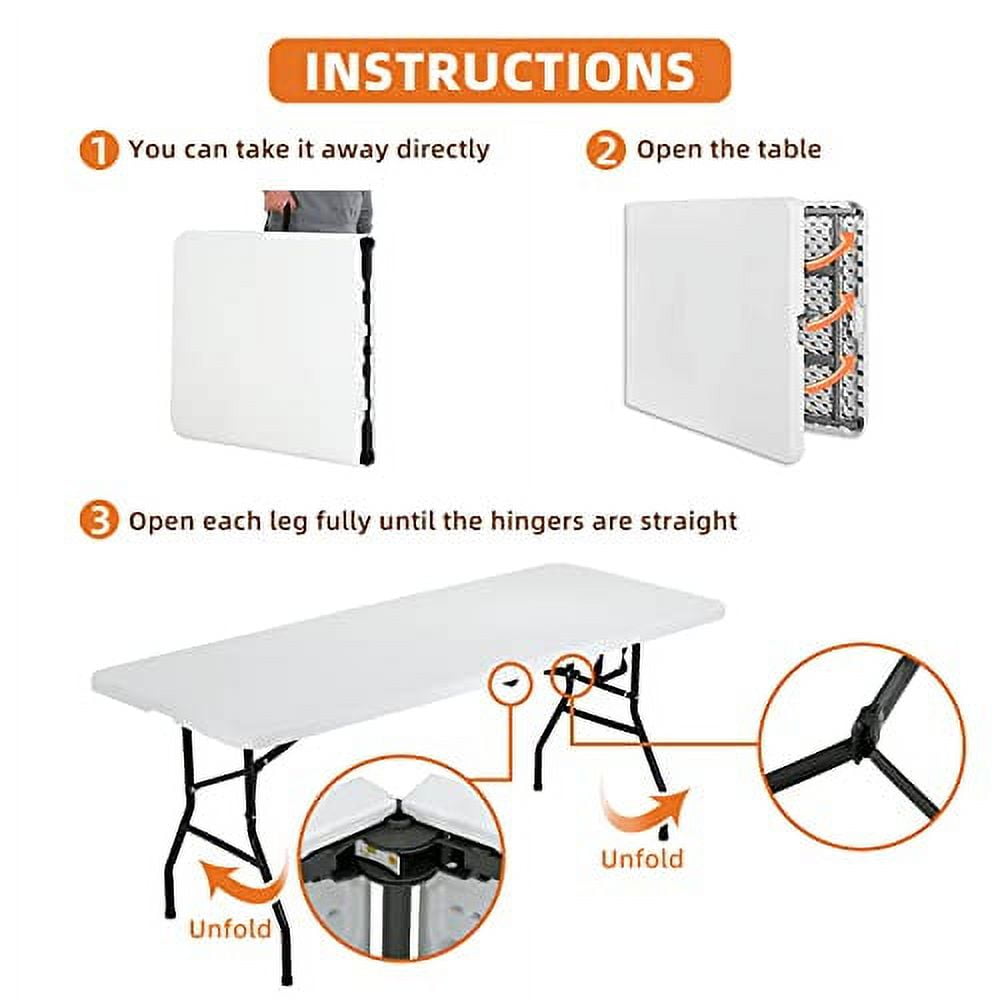 INSTRUCTIONS

1 You can take it away directly

2 Open the table

3 Open each leg fully until the hingers are straight

Unfold

Unfold