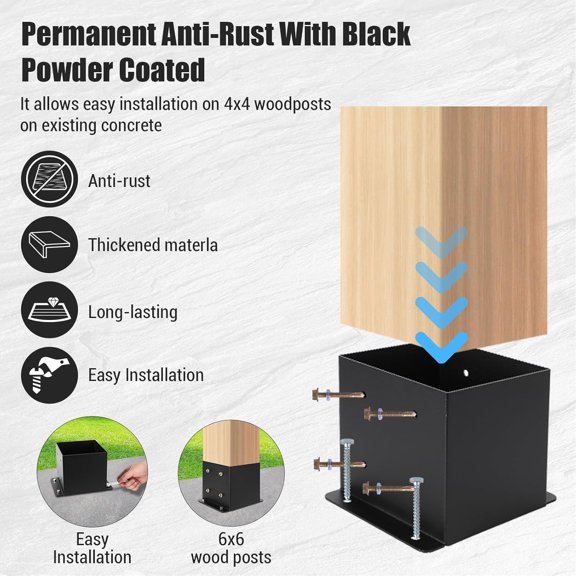 Permanent Anti-Rust With Black Powder Coated

It allows easy installation on 4x4 woodposts on existing concrete

Anti-rust

Thickened materla

Long-lasting

Easy Installation

Easy Installation

6x6 wood posts