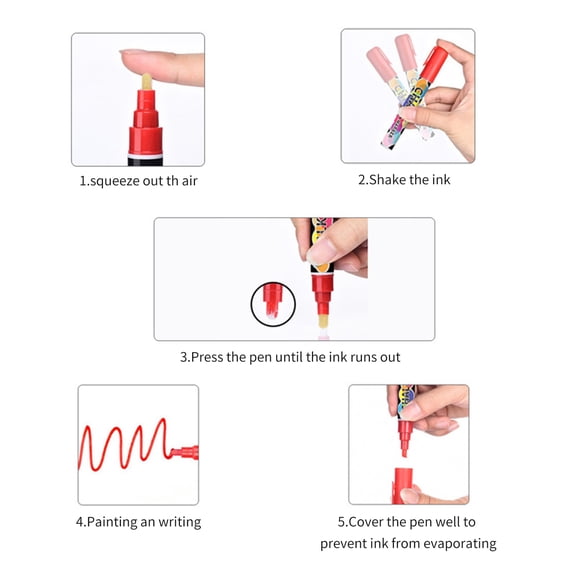 1.squeeze out th air

2.Shake the ink

3.Press the pen until the ink runs out

4.Painting an writing

5.Cover the pen well to prevent ink from evaporating