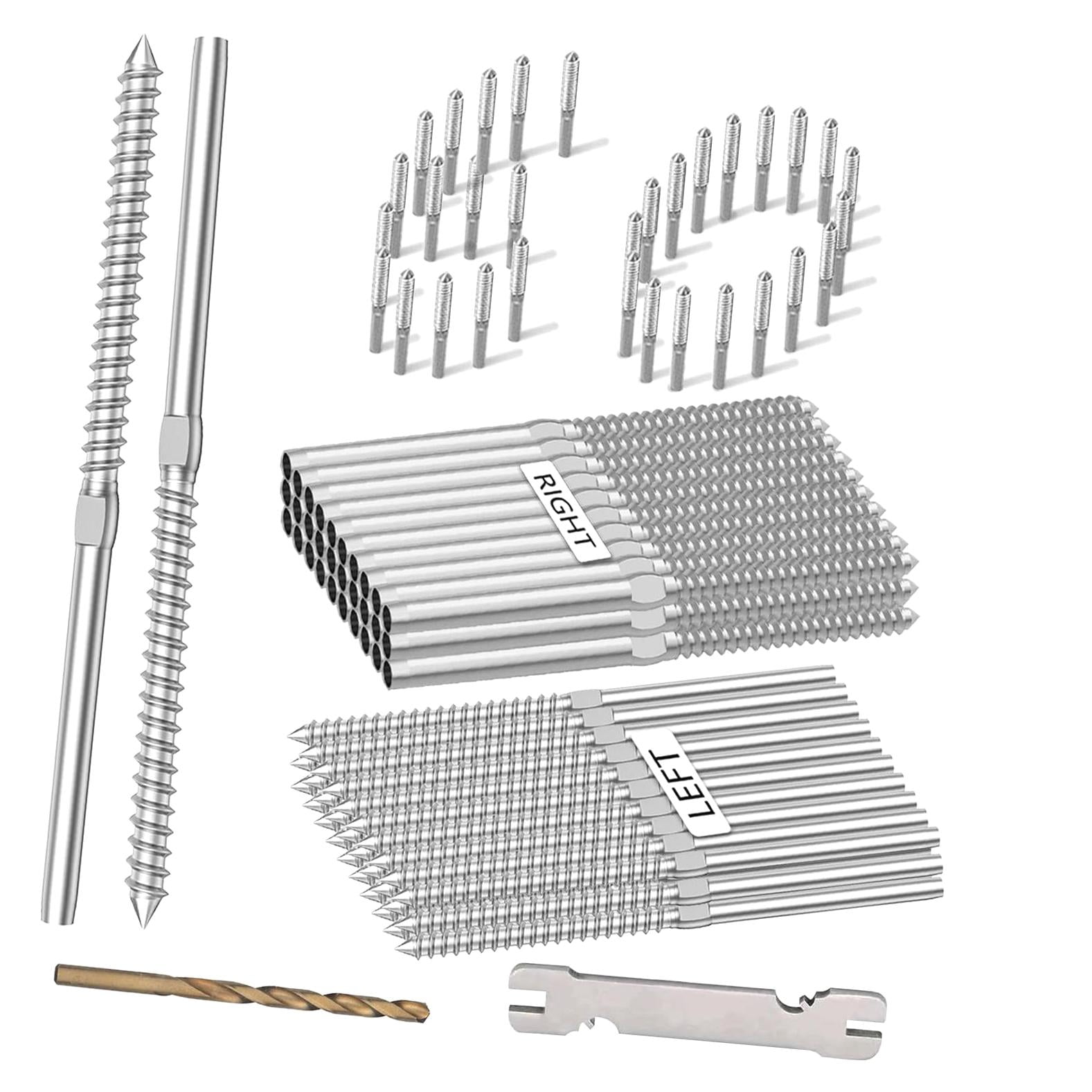 RIGHT

LEFT