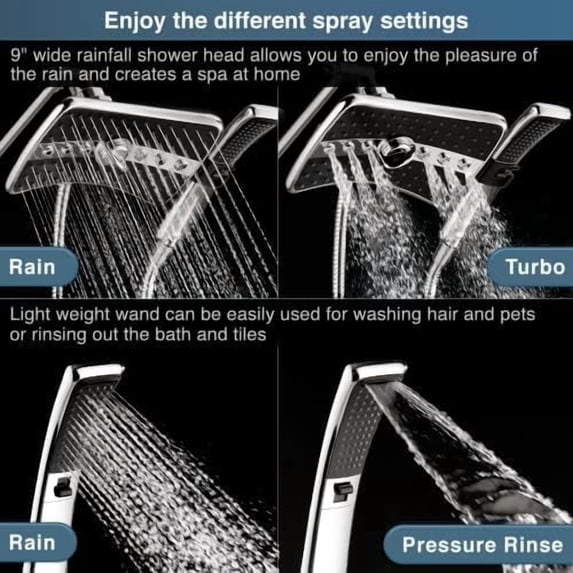 Enjoy the different spray settings

9" wide rainfall shower head allows you to enjoy the pleasure of the rain and creates a spa at home

Rain

Turbo

Light weight wand can be easily used for washing hair and pets or rinsing out the bath and tiles

Rain

Pressure Rinse