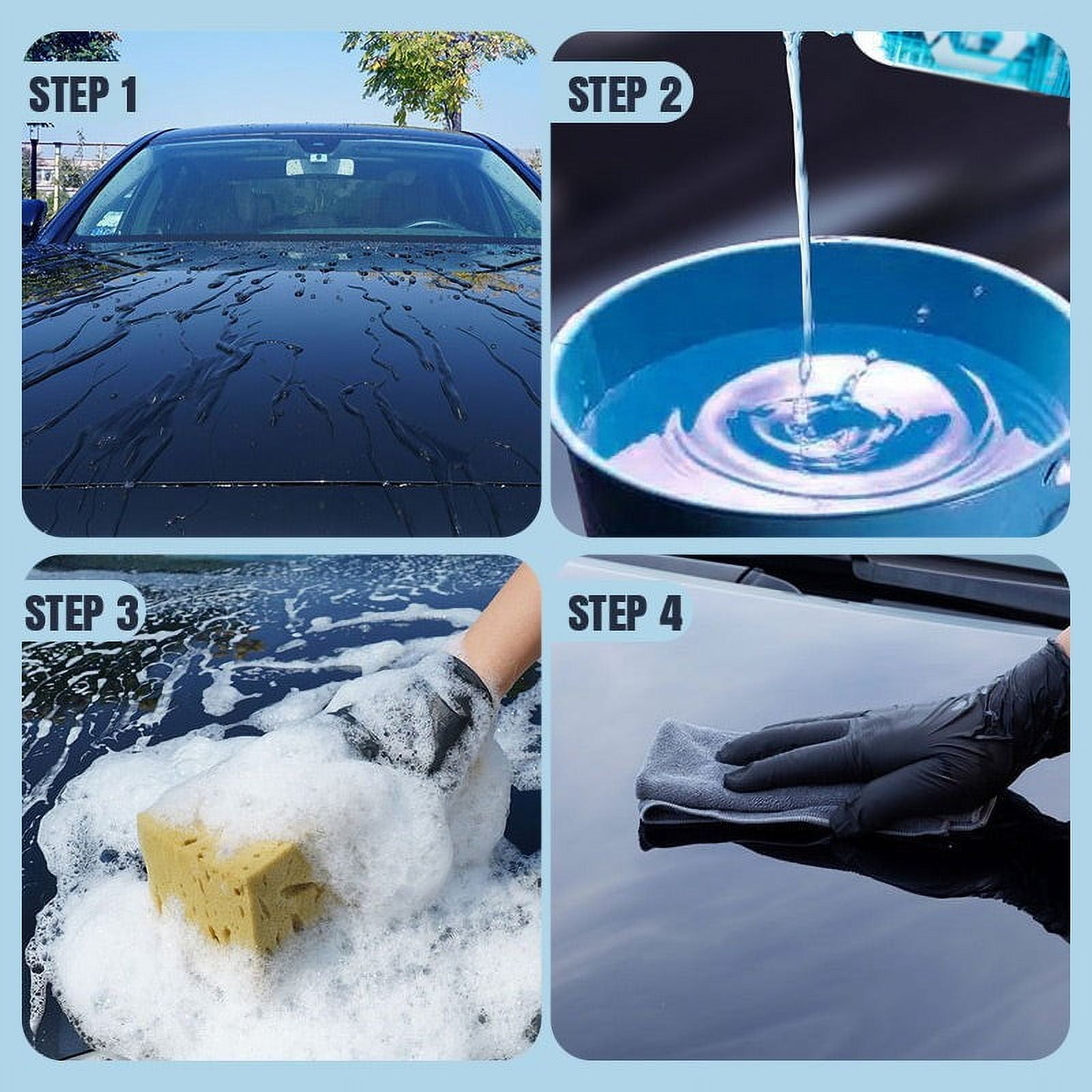 STEP 1

STEP 2

STEP 3

STEP 4