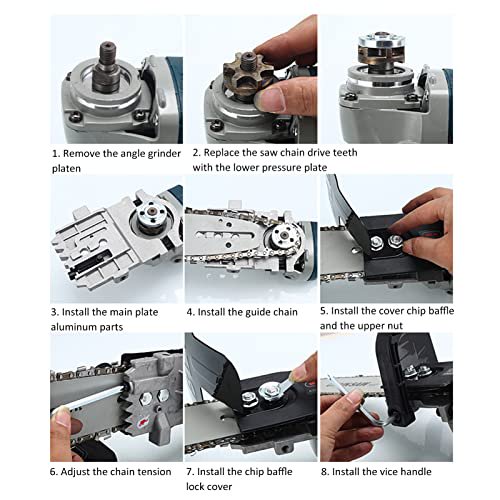 1. Remove the angle grinder platen

2. Replace the saw chain drive teeth with the lower pressure plate

3. Install the main plate aluminum parts

4. Install the guide chain

5. Install the cover chip baffle and the upper nut

6. Adjust the chain tension

7. Install the chip baffle lock cover

8. Install the vice handle