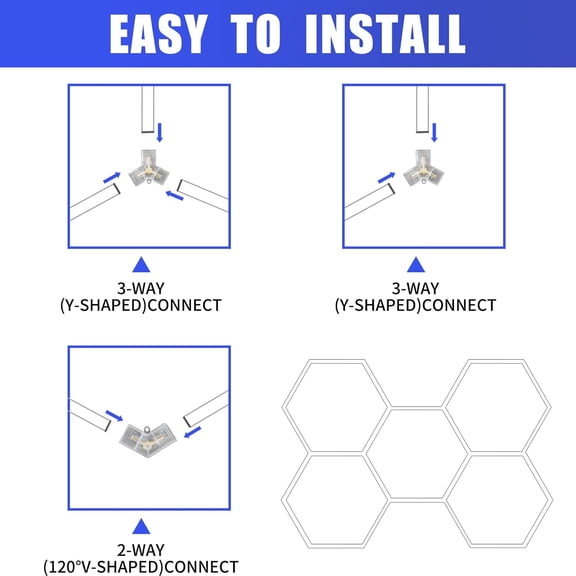 EASY TO INSTALL

3-WAY
(Y-SHAPED)CONNECT

3-WAY
(Y-SHAPED)CONNECT

2-WAY
(120°V-SHAPED)CONNECT