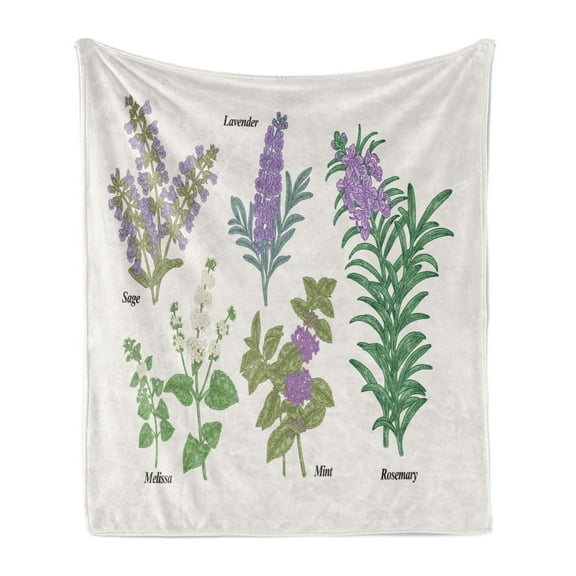 Lavender

Sage

Melissa

Mint

Rosemary