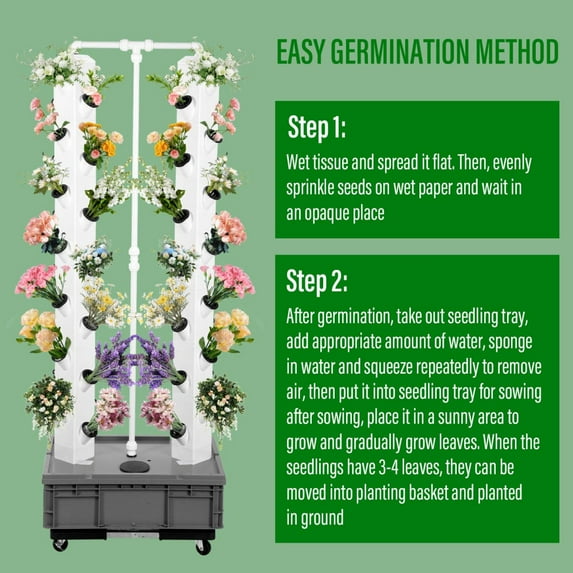 EASY GERMINATION METHOD

Step 1:
Wet tissue and spread it flat. Then, evenly sprinkle seeds on wet paper and wait in an opaque place

Step 2:
After germination, take out seedling tray, add appropriate amount of water, sponge in water and squeeze repeatedly to remove air, then put it into seedling tray for sowing after sowing, place it in a sunny area to grow and gradually grow leaves. When the seedlings have 3-4 leaves, they can be moved into planting basket and planted in ground