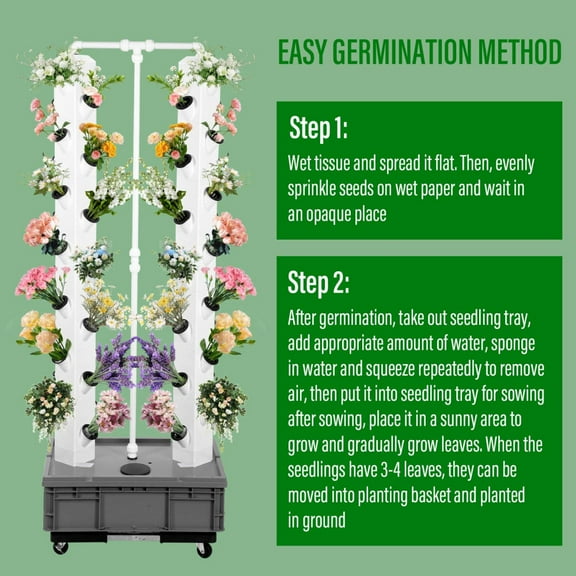 EASY GERMINATION METHOD

Step 1:

Wet tissue and spread it flat. Then, evenly sprinkle seeds on wet paper and wait in an opaque place

Step 2:

After germination, take out seedling tray, add appropriate amount of water, sponge in water and squeeze repeatedly to remove air, then put it into seedling tray for sowing after sowing, place it in a sunny area to grow and gradually grow leaves. When the seedlings have 3-4 leaves, they can be moved into planting basket and planted in ground