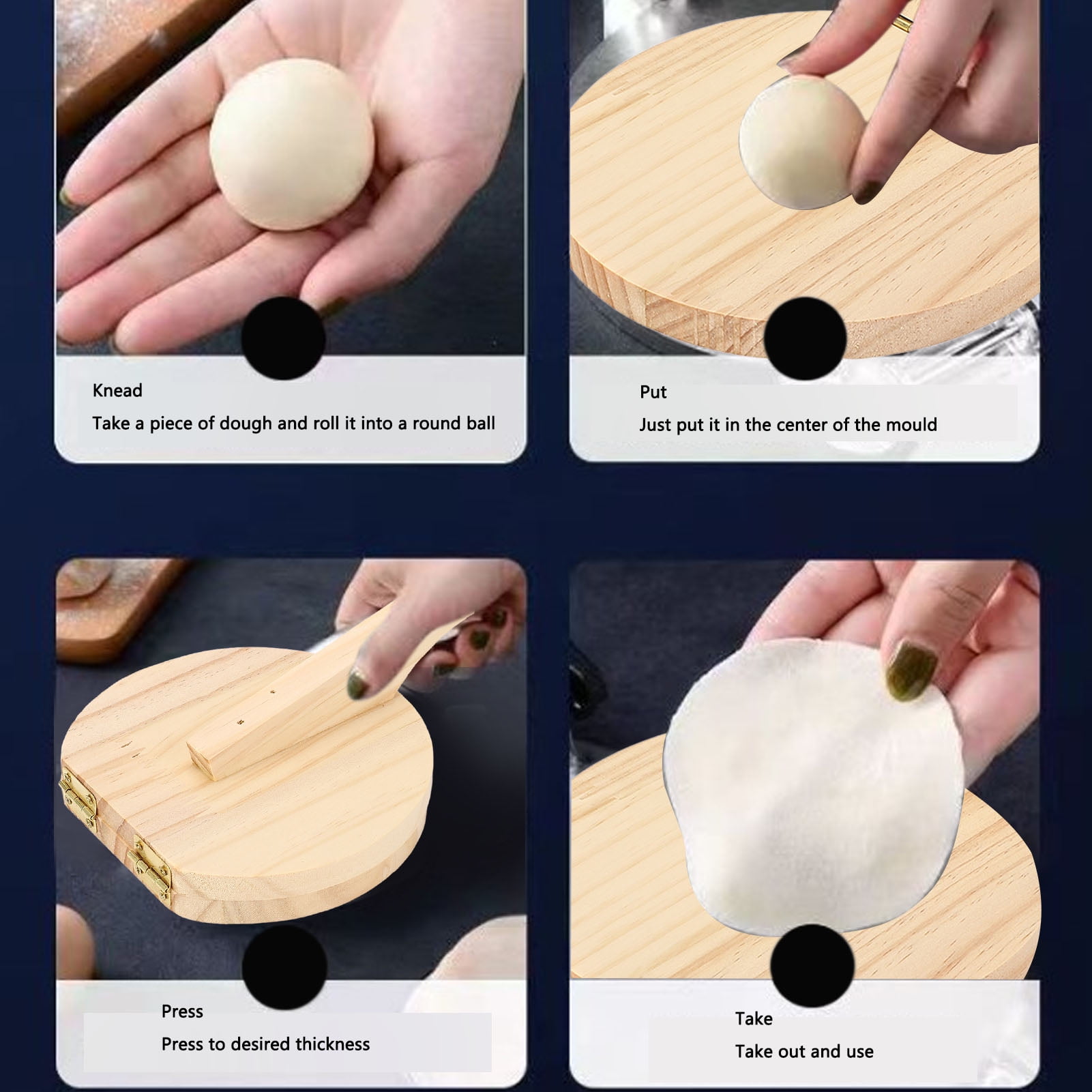 Knead
Take a piece of dough and roll it into a round ball

Put
Just put it in the center of the mould

Press
Press to desired thickness

Take
Take out and use