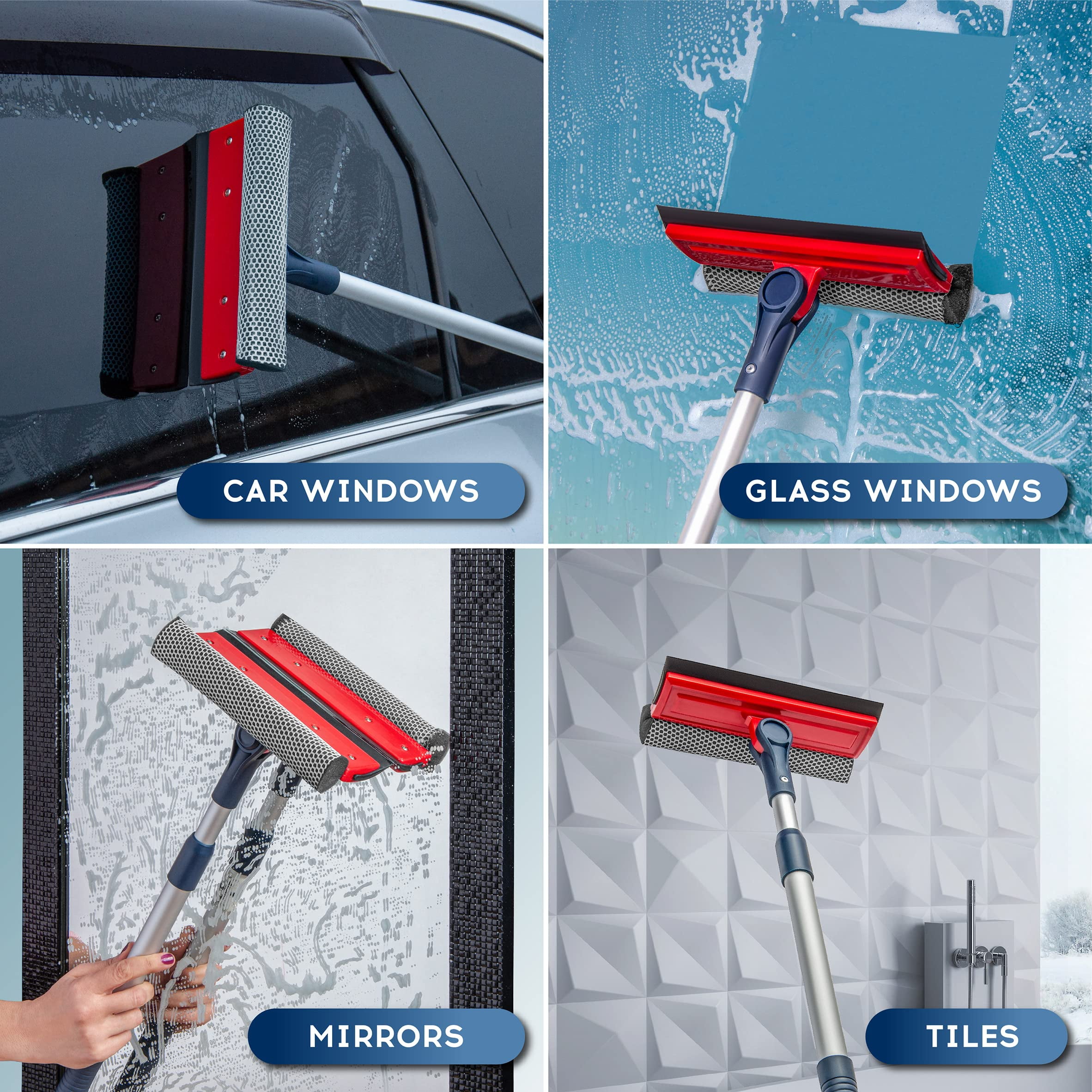 CAR WINDOWS

GLASS WINDOWS

MIRRORS

TILES