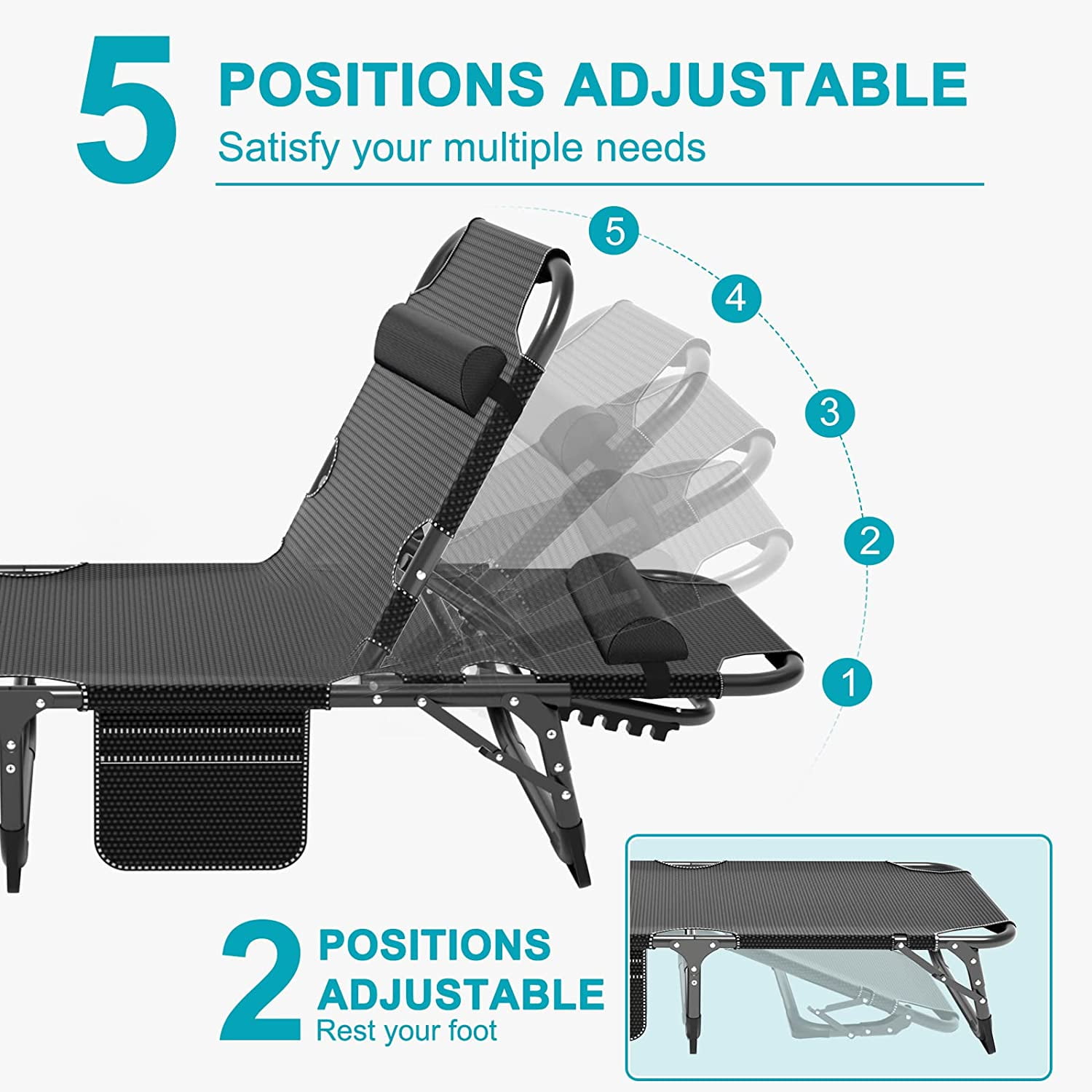 5 POSITIONS ADJUSTABLE

Satisfy your multiple needs

5

4

3

2

1

2 POSITIONS ADJUSTABLE

Rest your foot