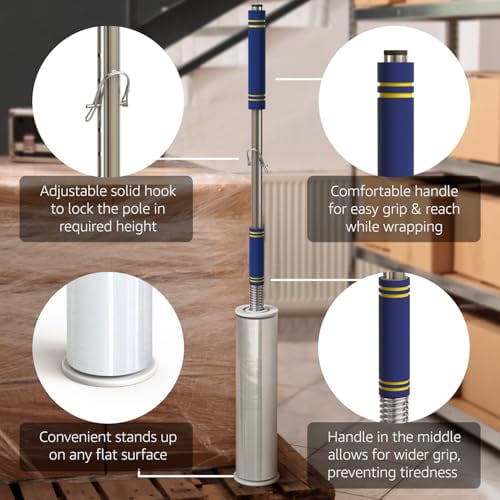 Adjustable solid hook to lock the pole in required height

Comfortable handle for easy grip & reach while wrapping

Convenient stands up on any flat surface

Handle in the middle allows for wider grip, preventing tiredness