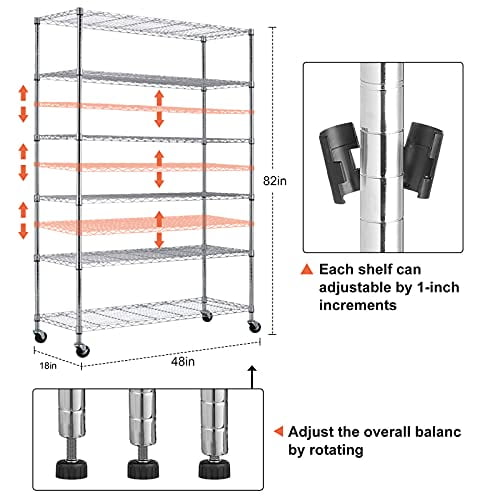 82in

18in

48in

Each shelf can adjustable by 1-inch increments

Adjust the overall balanc by rotating