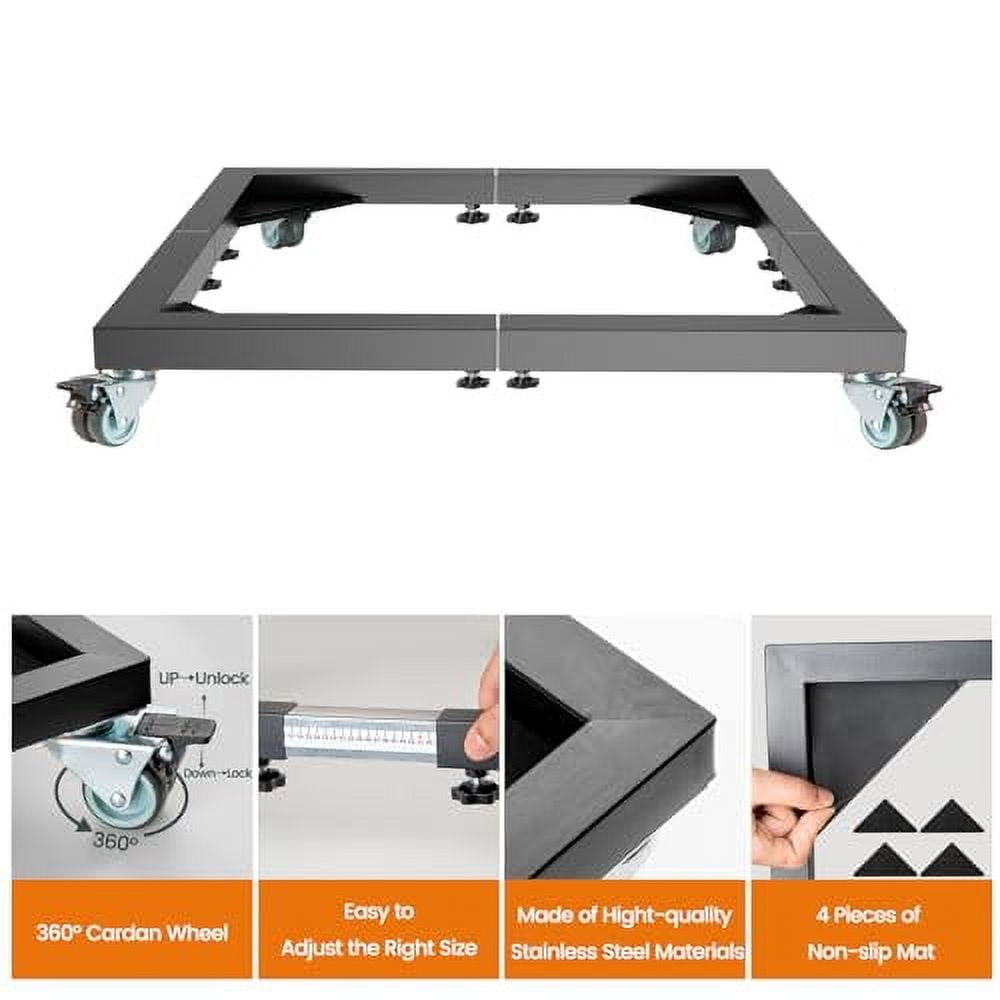 UP→Unlock

Down→Lock

360°

360° Cardan Wheel

Easy to Adjust the Right Size

Made of Hight-quality Stainless Steel Materials

4 Pieces of Non-slip Mat