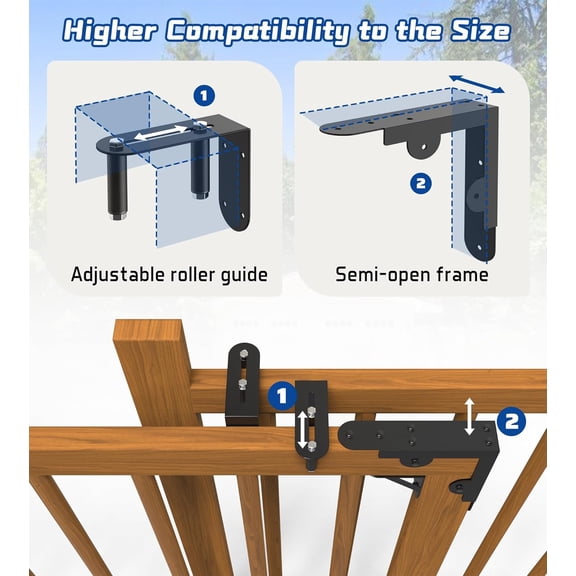 Higher Compatibility to the Size

1

Adjustable roller guide

2

Semi-open frame

1

2