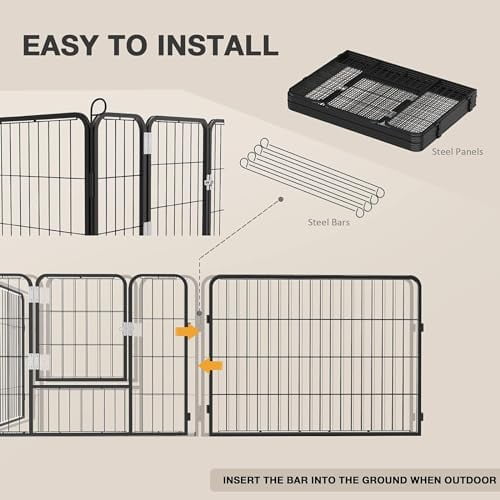 EASY TO INSTALL

Steel Panels

Steel Bars

INSERT THE BAR INTO THE GROUND WHEN OUTDOOR