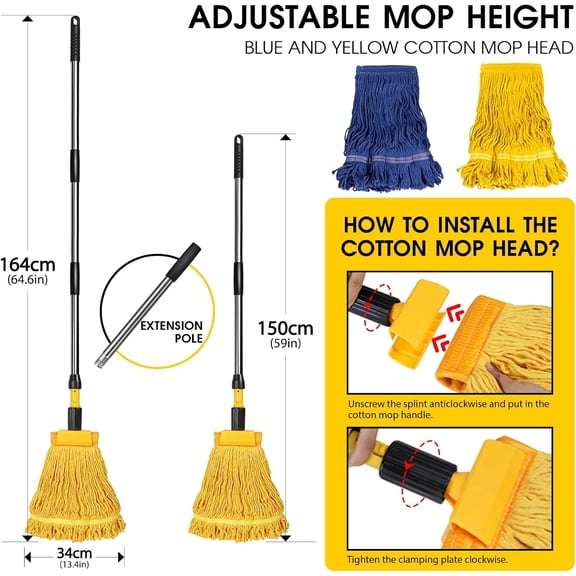 ADJUSTABLE MOP HEIGHT

BLUE AND YELLOW COTTON MOP HEAD

164cm
(64.6in)

EXTENSION POLE

150cm
(59in)

34cm
(13.4in)

HOW TO INSTALL THE COTTON MOP HEAD?

Unscrew the splint anticlockwise and put in the cotton mop handle.

Tighten the clamping plate clockwise.