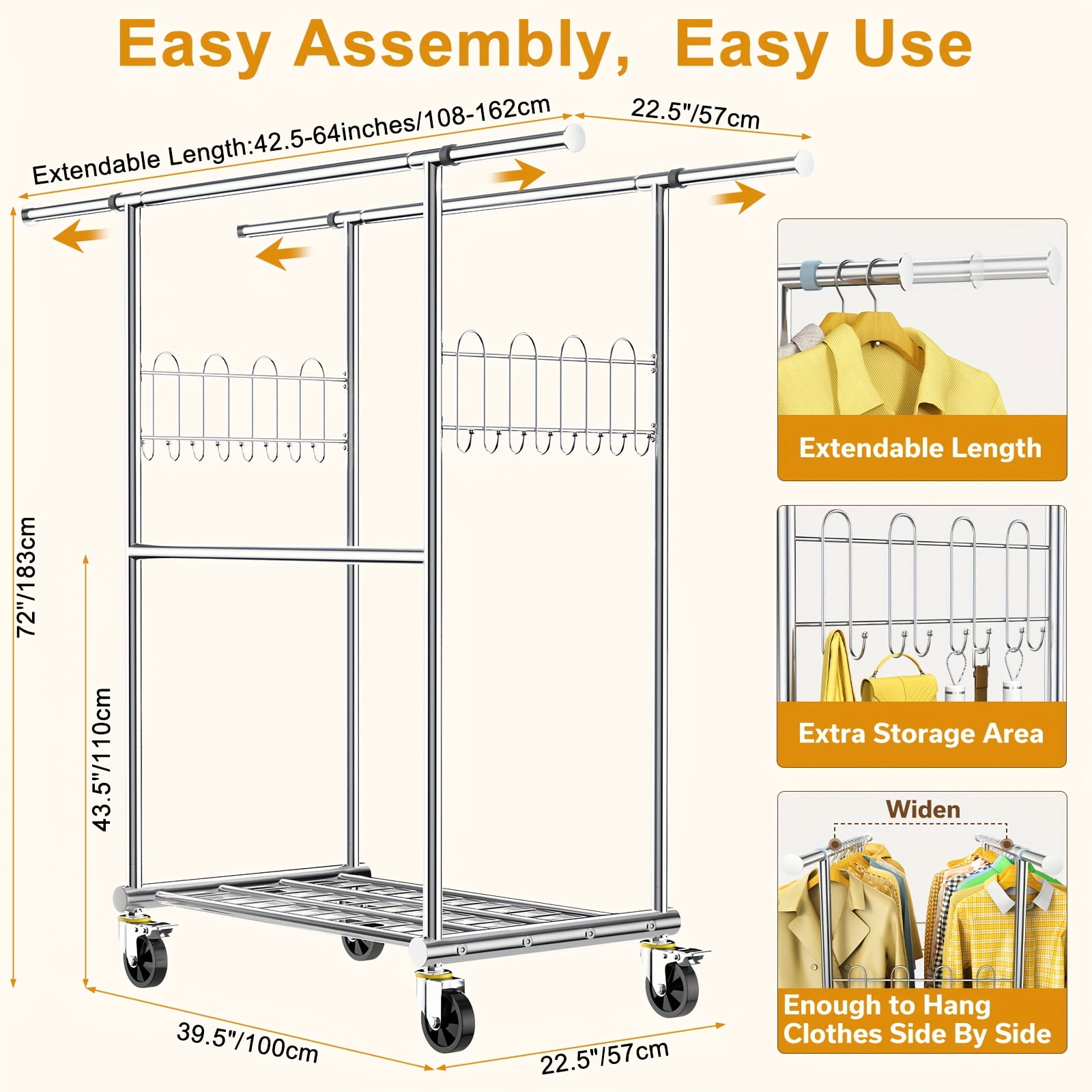 Easy Assembly, Easy Use

Extendable Length:42.5-64inches/108-162cm

22.5"/57cm

72"/183cm

43.5"/110cm

39.5"/100cm

22.5"/57cm

Extendable Length

Extra Storage Area

Widen

Enough to Hang Clothes Side By Side