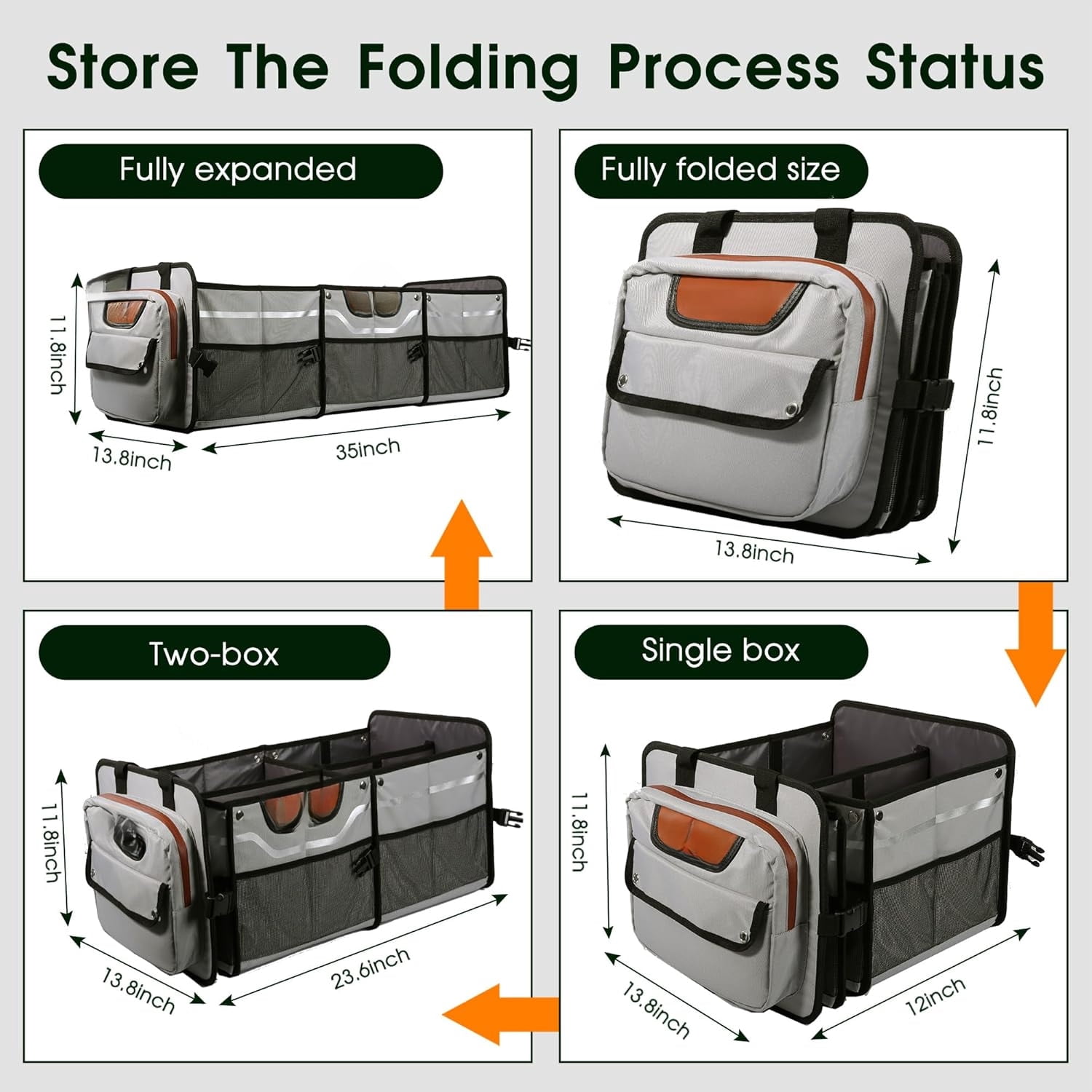 Store The Folding Process Status

Fully expanded

11.8inch

13.8inch

35inch

Fully folded size

11.8inch

13.8inch

Two-box

11.8inch

13.8inch

23.6inch

Single box

11.8inch

13.8inch

12inch