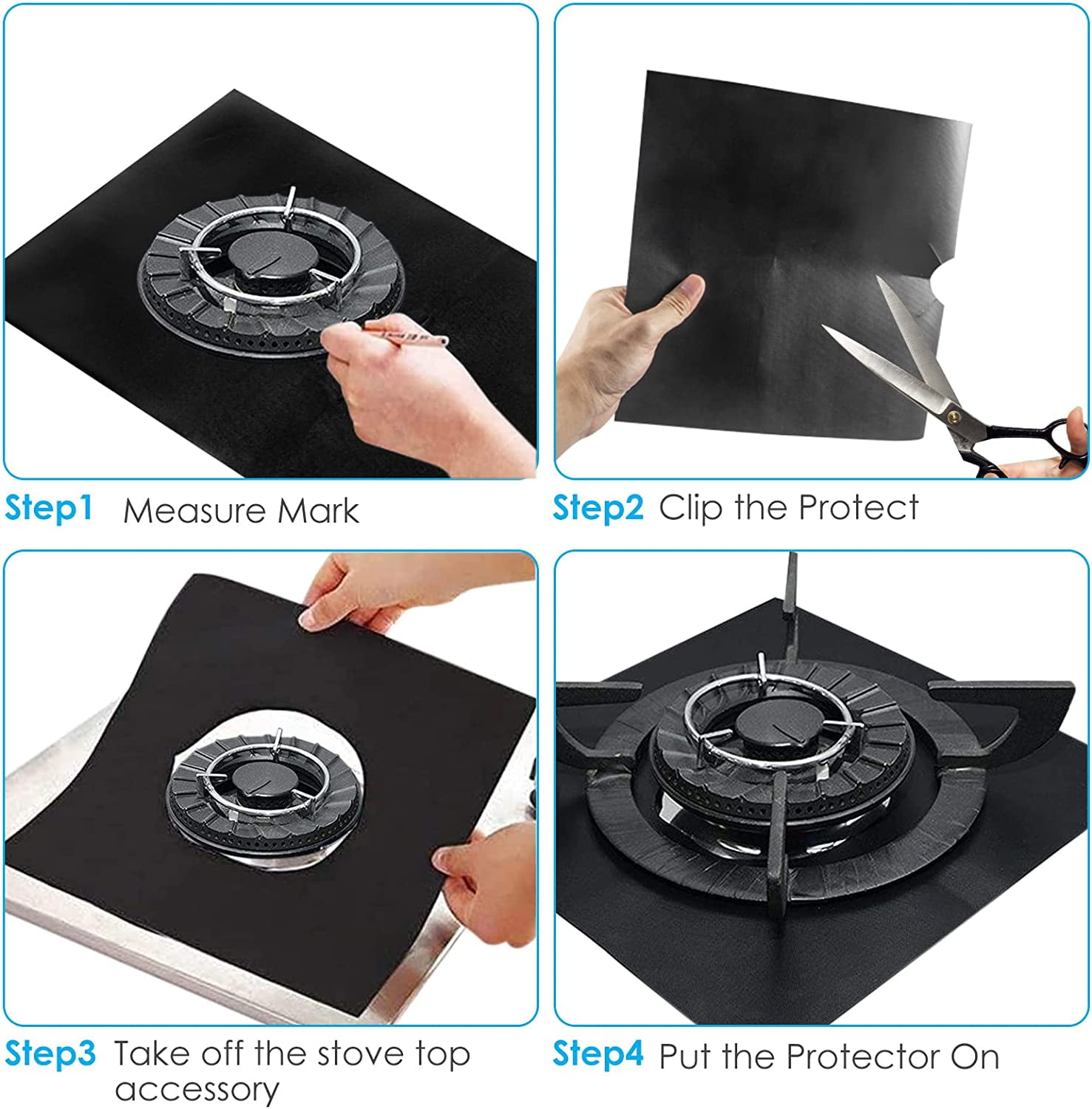 Step1 Measure Mark

Step2 Clip the Protect

Step3 Take off the stove top accessory

Step4 Put the Protector On