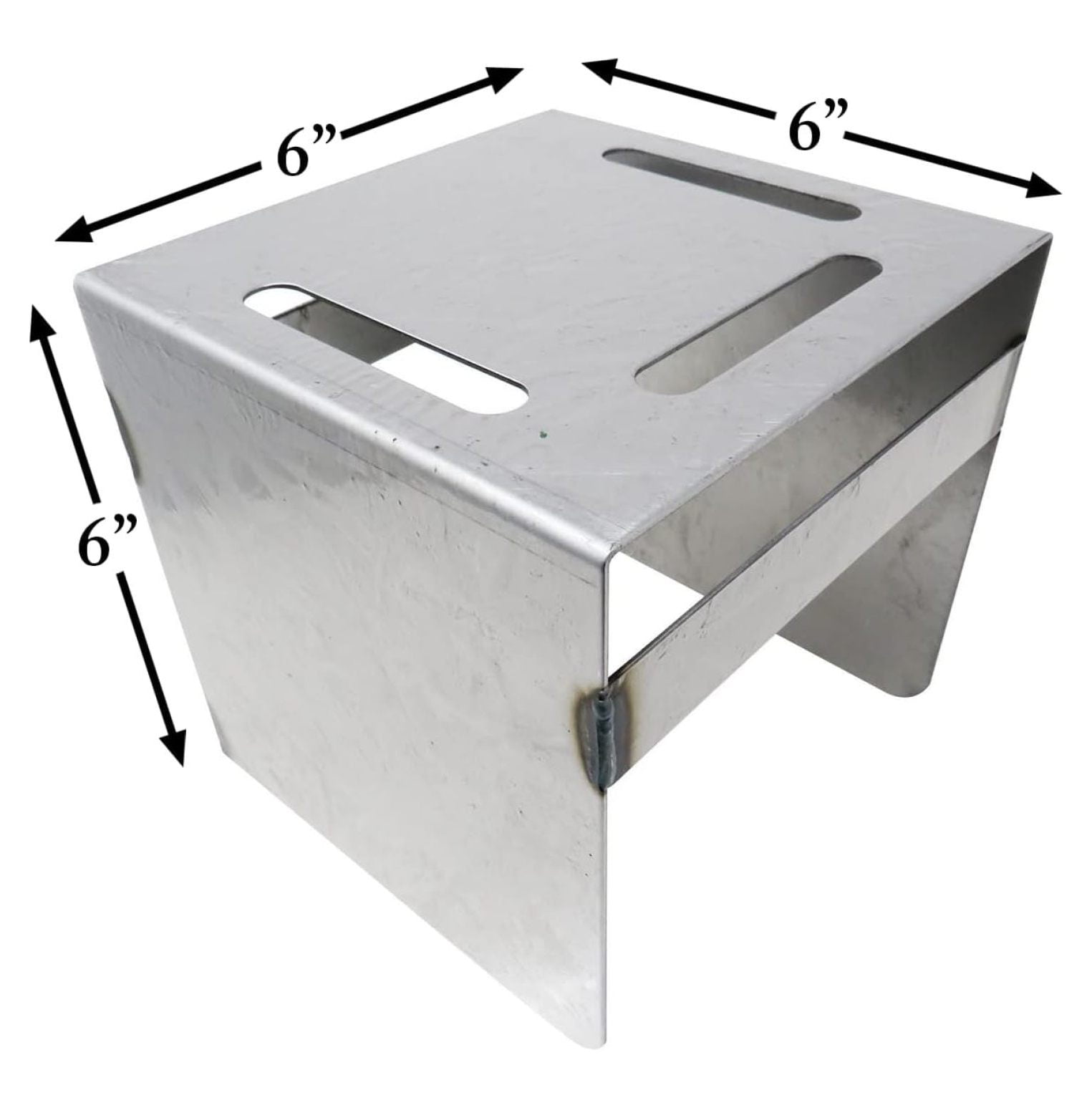 6”

6”

6”