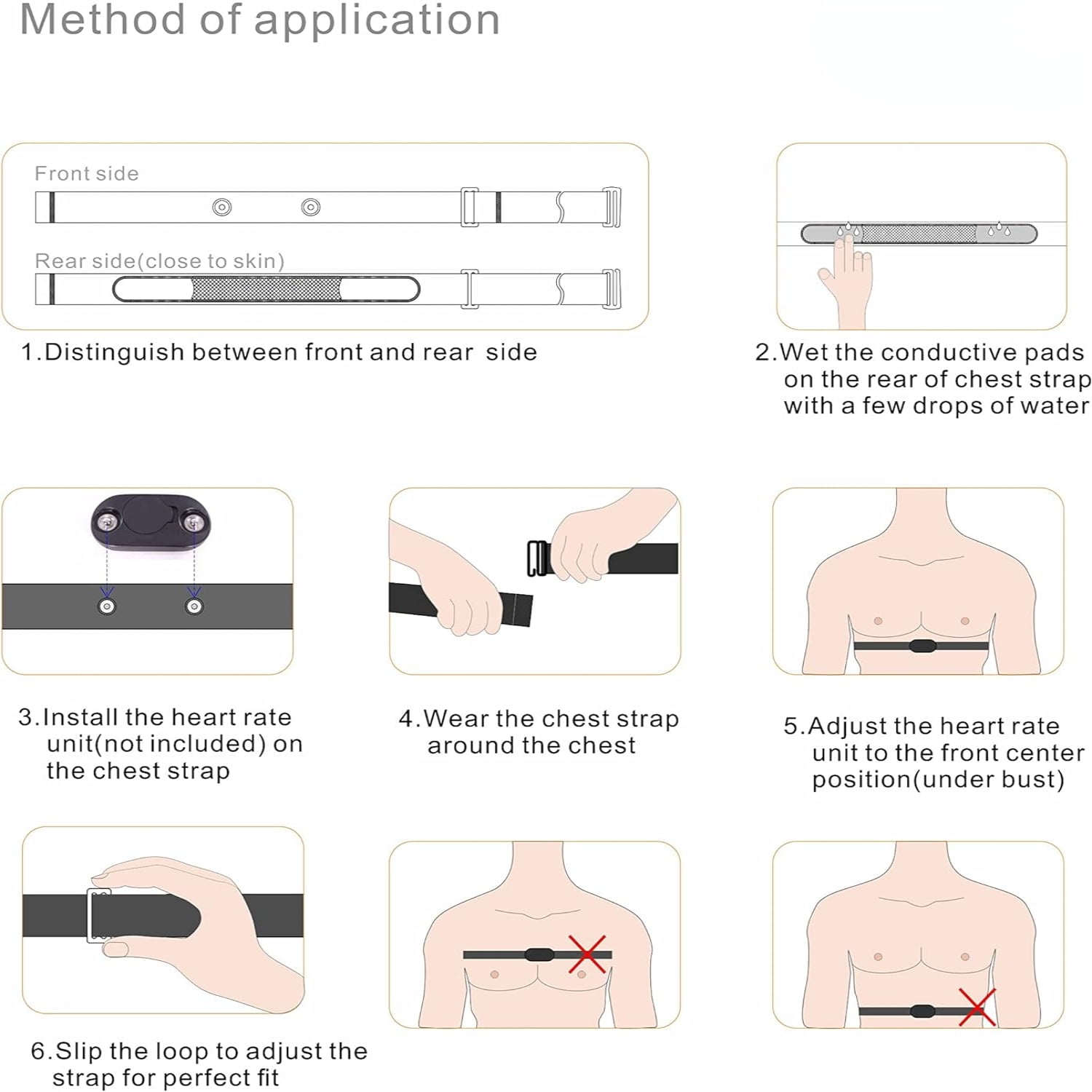 Method of application

Front side

Rear side(close to skin)

1.Distinguish between front and rear side

2.Wet the conductive pads on the rear of chest strap with a few drops of water

3.Install the heart rate unit(not included) on the chest strap

4.Wear the chest strap around the chest

5.Adjust the heart rate unit to the front center position(under bust)

6.Slip the loop to adjust the strap for perfect fit