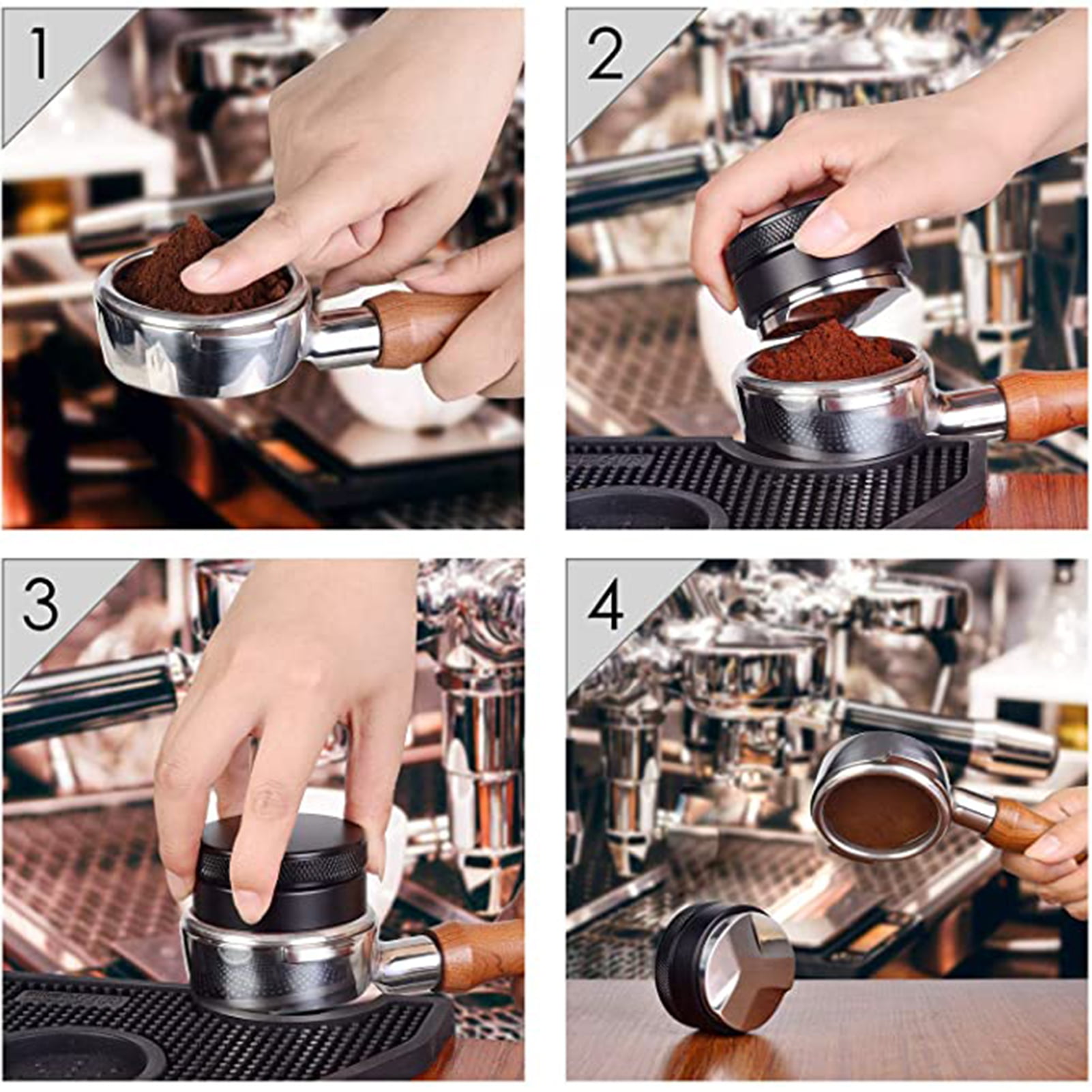 1

2

3

4