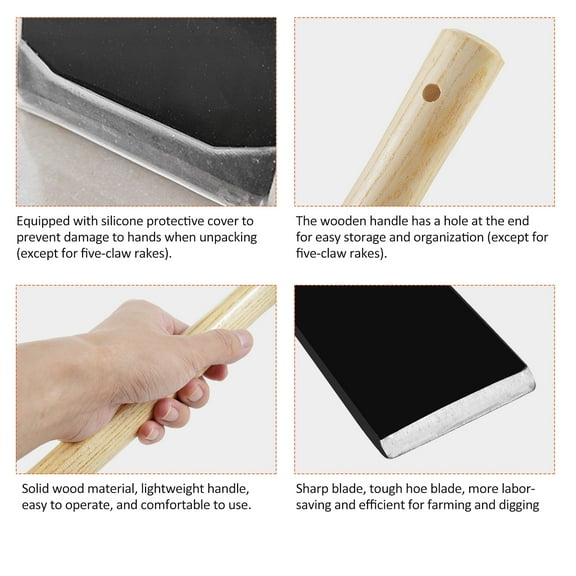 Equipped with silicone protective cover to prevent damage to hands when unpacking (except for five-claw rakes).

The wooden handle has a hole at the end for easy storage and organization (except for five-claw rakes).

Solid wood material, lightweight handle, easy to operate, and comfortable to use.

Sharp blade, tough hoe blade, more labor-saving and efficient for farming and digging