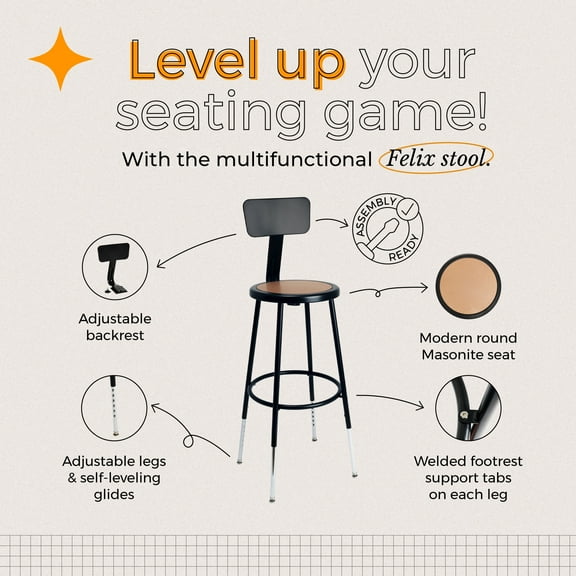 Level up your seating game!

With the multifunctional Felix stool.

ASSEMBLY READY

Adjustable backrest

Modern round Masonite seat

Adjustable legs & self-leveling glides

Welded footrest support tabs on each leg