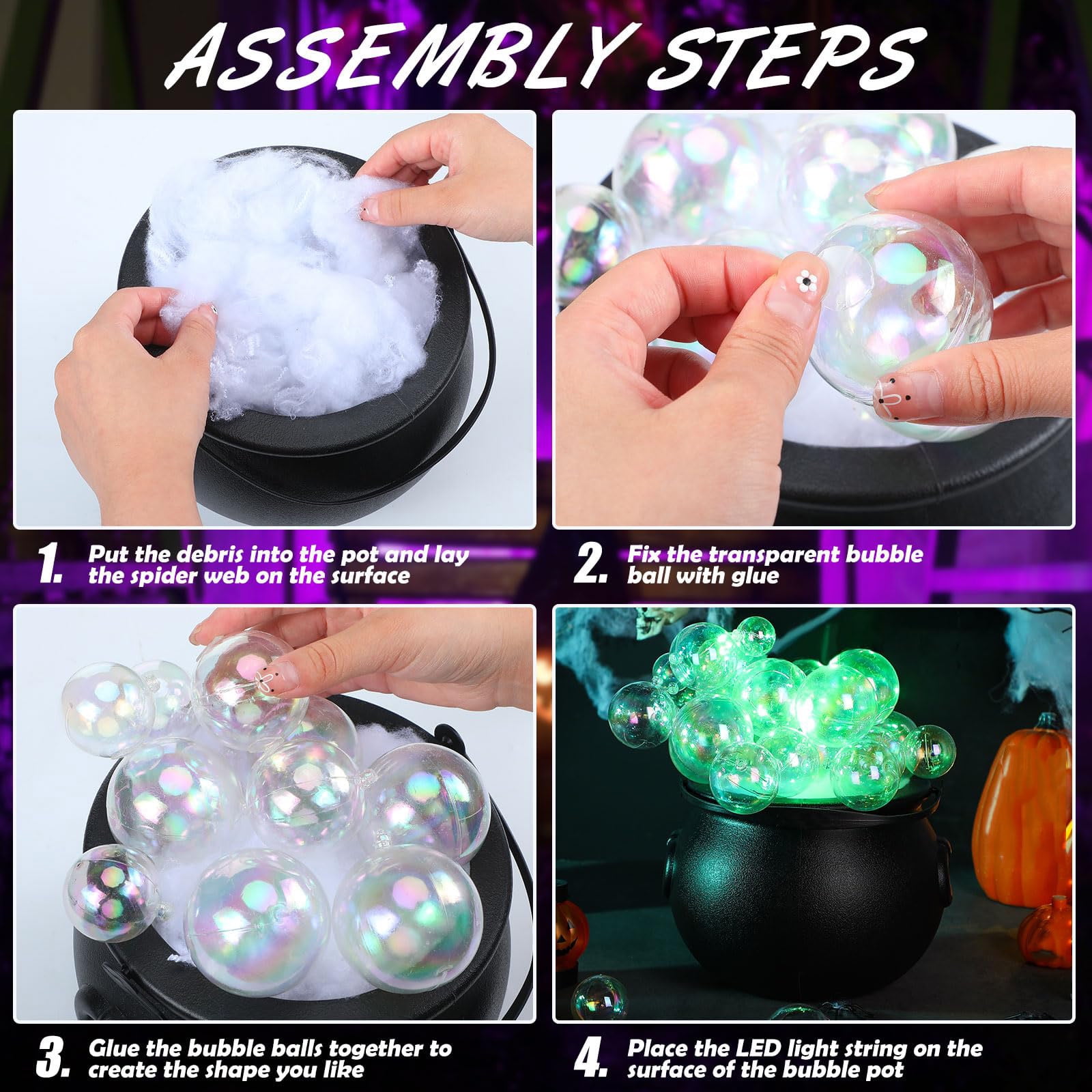 ASSEMBLY STEPS

1. Put the debris into the pot and lay the spider web on the surface

2. Fix the transparent bubble ball with glue

3. Glue the bubble balls together to create the shape you like

4. Place the LED light string on the surface of the bubble pot