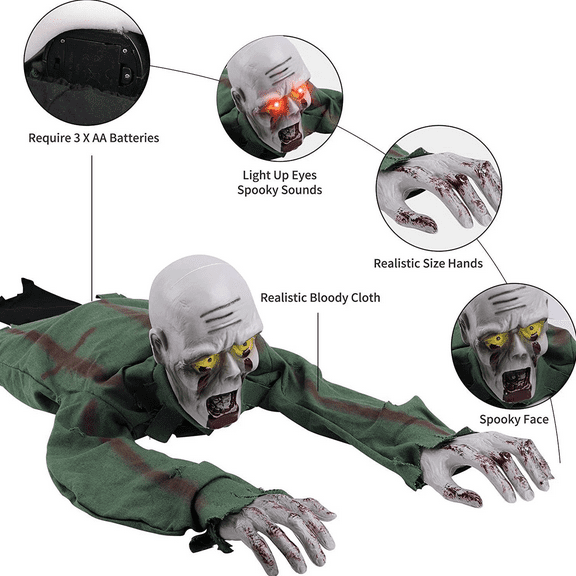 Require 3 X AA Batteries

Light Up Eyes
Spooky Sounds

Realistic Size Hands

Realistic Bloody Cloth

Spooky Face