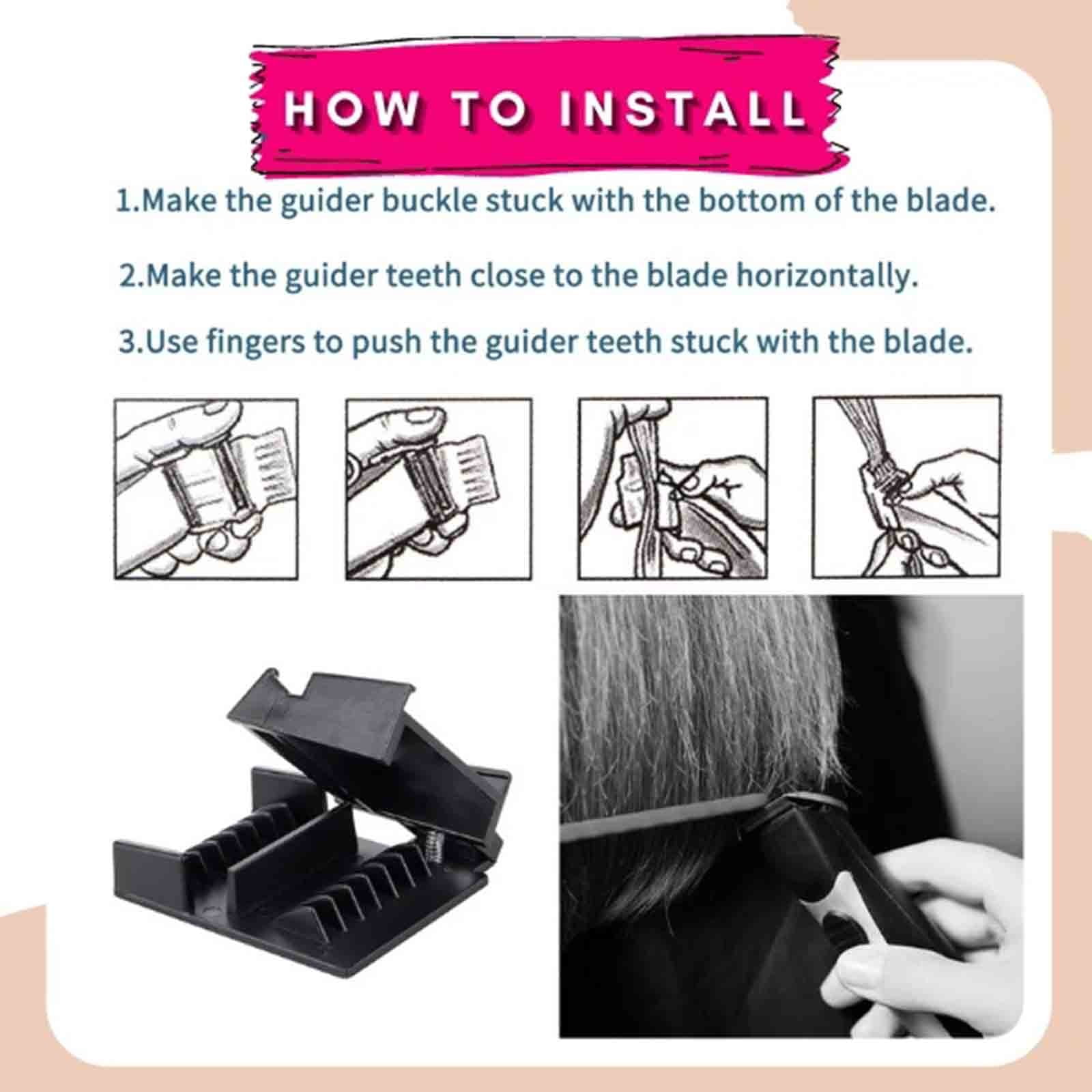 HOW TO INSTALL

1.Make the guider buckle stuck with the bottom of the blade.

2.Make the guider teeth close to the blade horizontally.

3.Use fingers to push the guider teeth stuck with the blade.