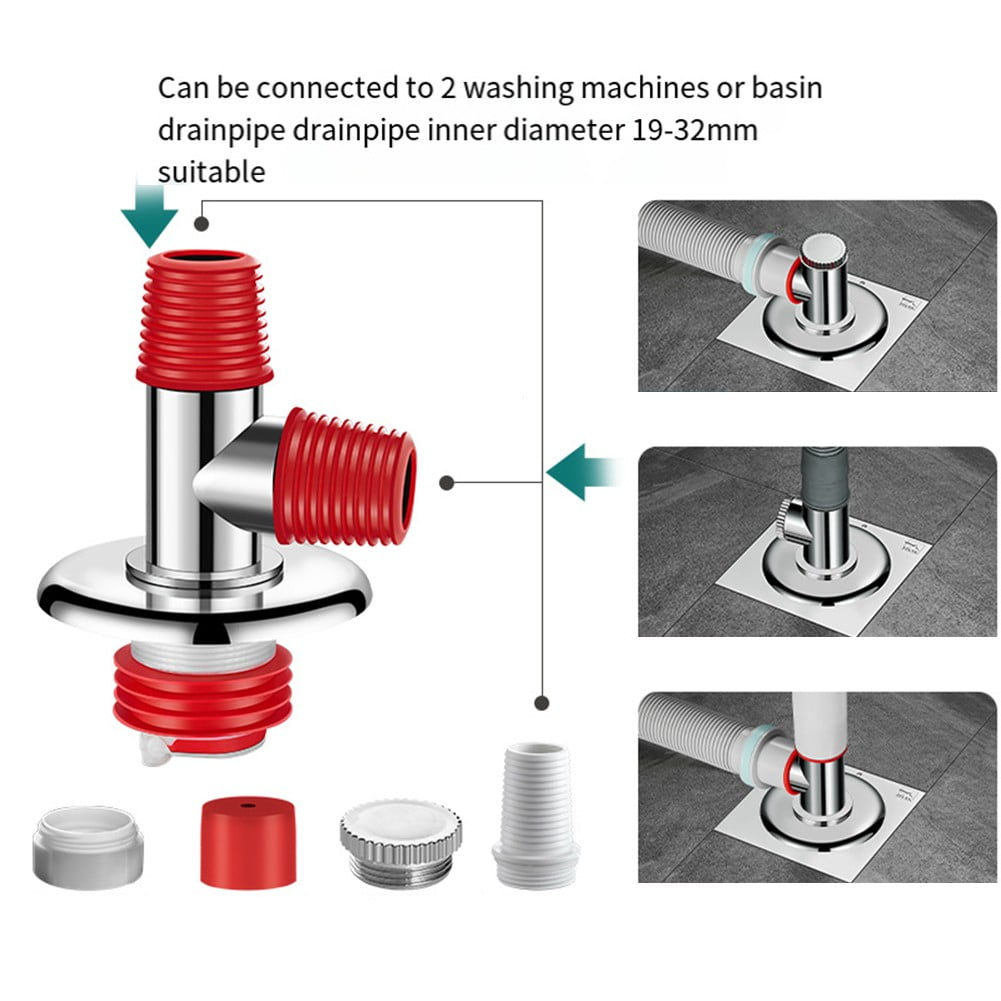 Can be connected to 2 washing machines or basin drainpipe drainpipe inner diameter 19-32mm suitable