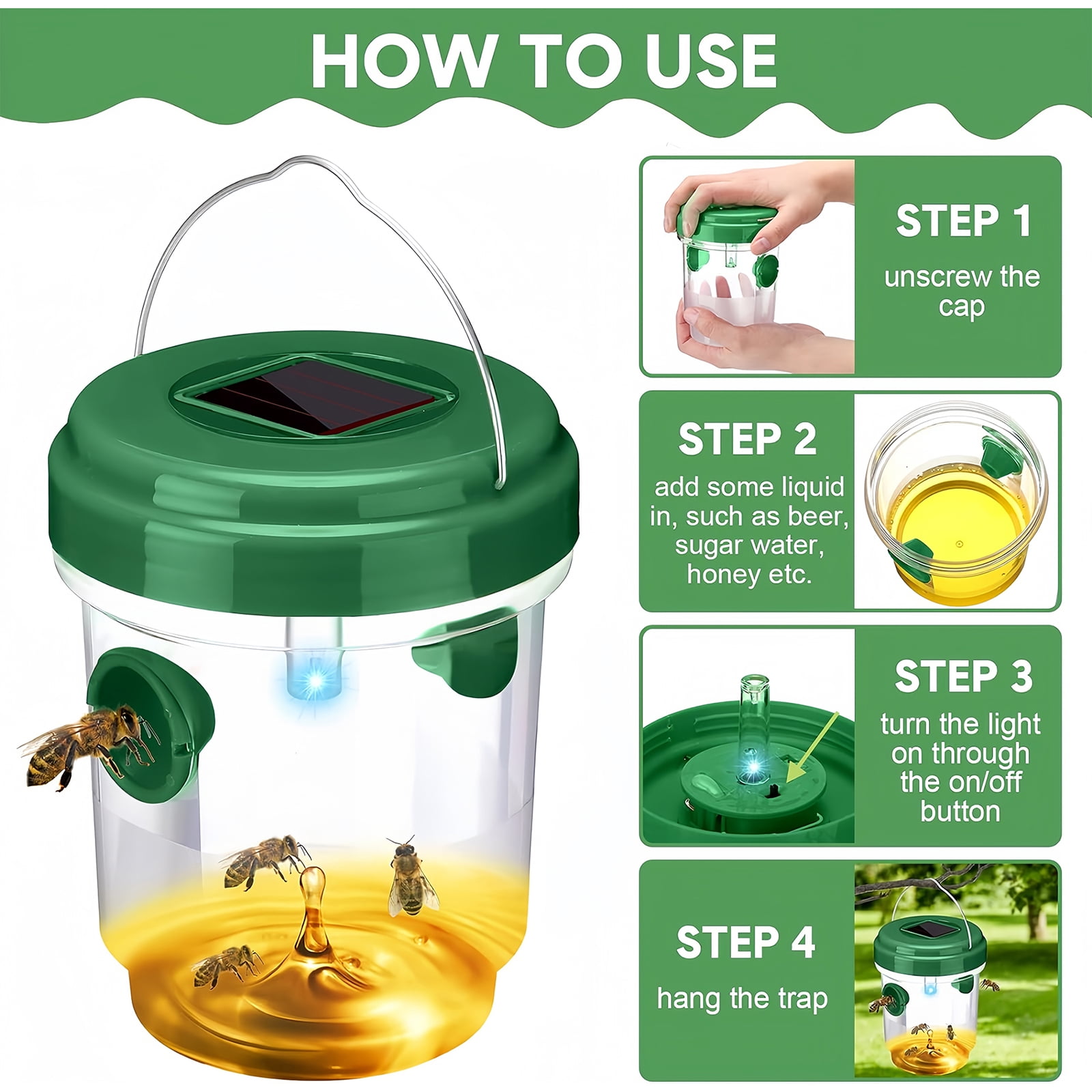 HOW TO USE

STEP 1
unscrew the cap

STEP 2
add some liquid in, such as beer, sugar water, honey etc.

STEP 3
turn the light on through the on/off button

STEP 4
hang the trap