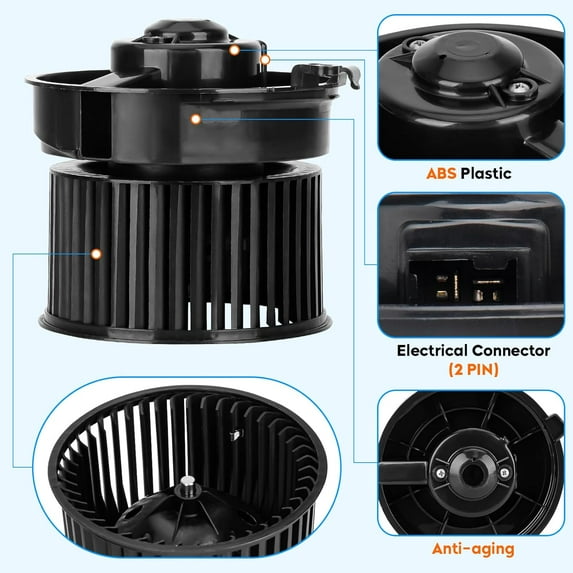 ABS Plastic

Electrical Connector
(2 PIN)

Anti-aging