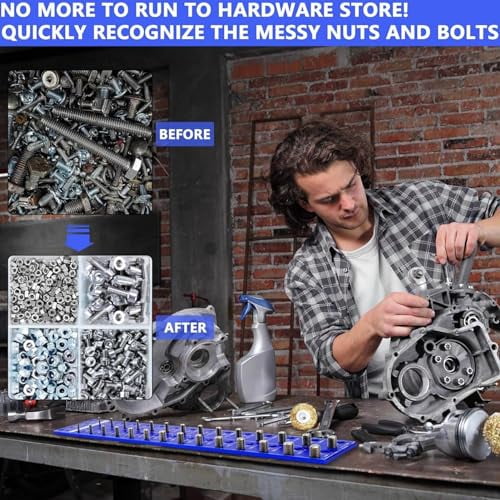 NO MORE TO RUN TO HARDWARE STORE!
QUICKLY RECOGNIZE THE MESSY NUTS AND BOLTS

BEFORE

AFTER