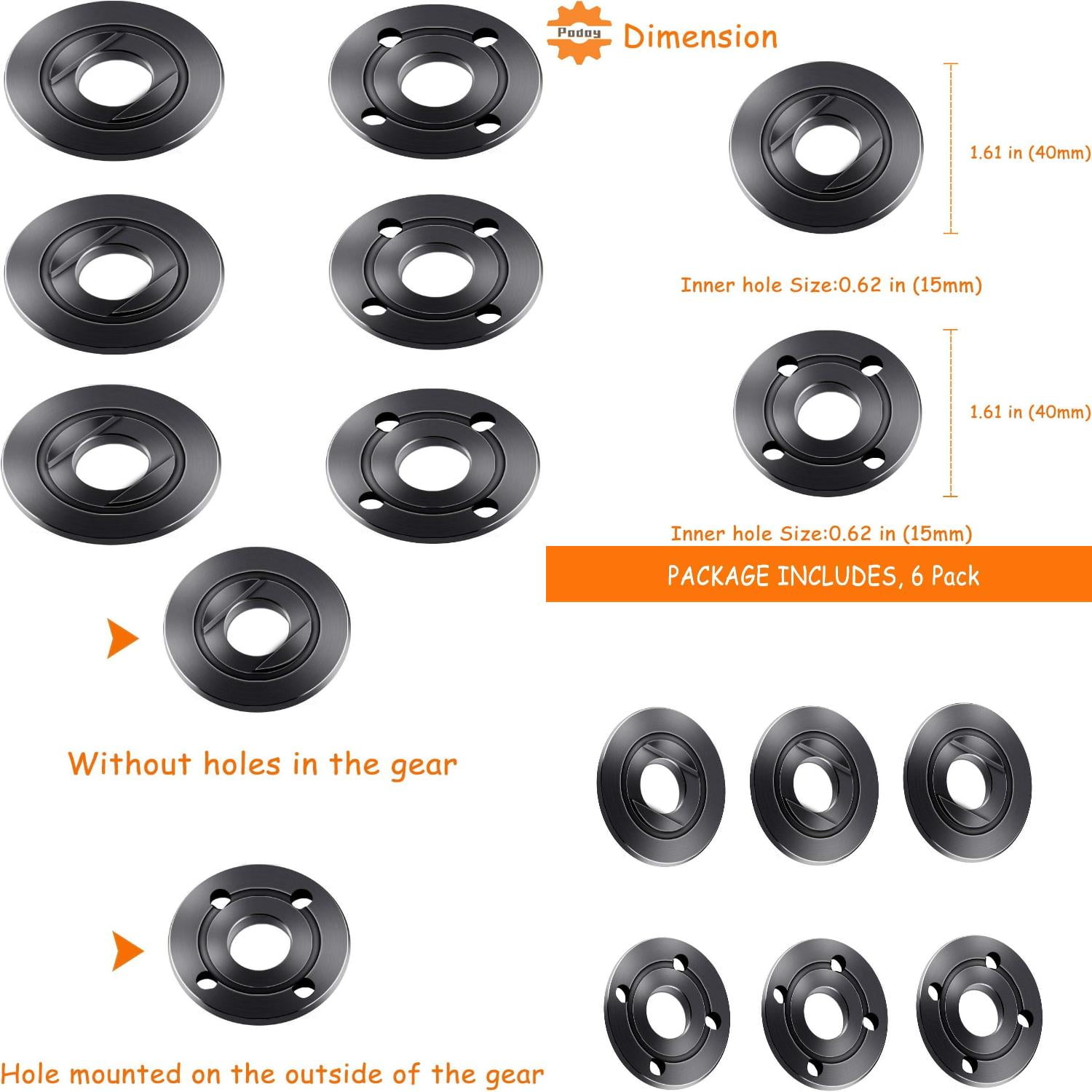 Podoy Dimension

1.61 in (40mm)

Inner hole Size:0.62 in (15mm)

1.61 in (40mm)

Inner hole Size:0.62 in (15mm)

PACKAGE INCLUDES, 6 Pack

Without holes in the gear

Hole mounted on the outside of the gear